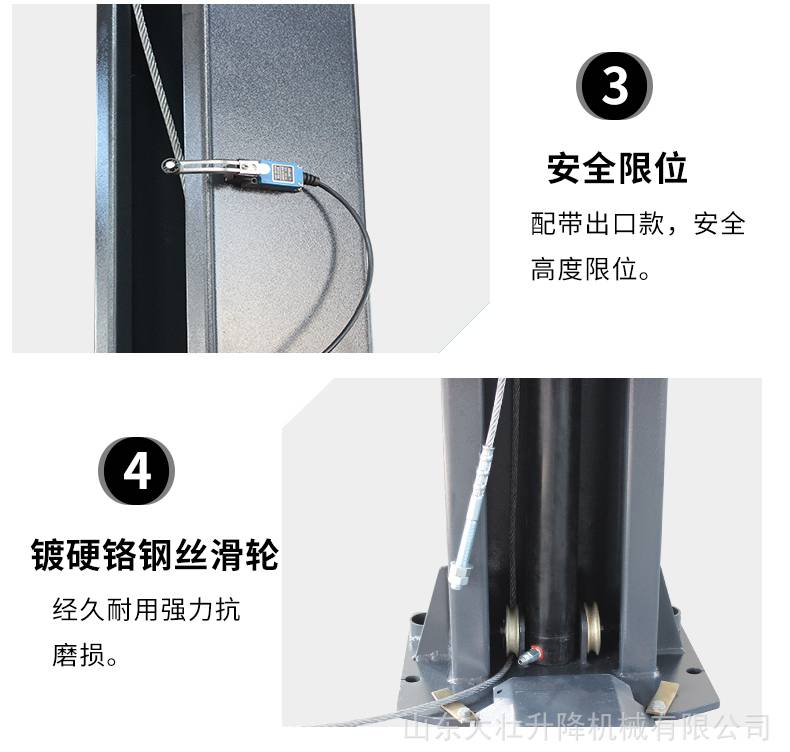 3

安全限位

配带出口款，安全高度限位。

4

镀硬铬钢丝滑轮

经久耐用强力抗磨损。

山东大壮升降机械有限公司