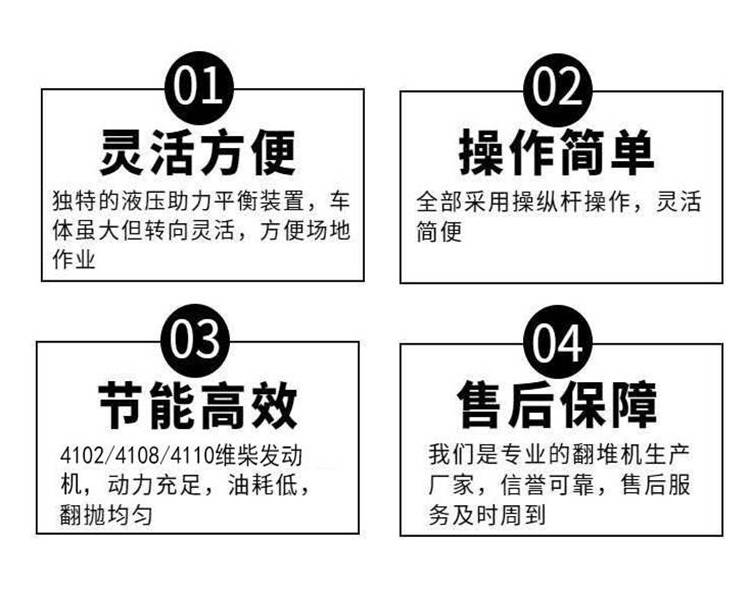 01

灵活方便

独特的液压助力平衡装置，车体虽大但转向灵活，方便场地作业

02

操作简单

全部采用操纵杆操作，灵活简便

03

节能高效

4102/4108/4110维柴发动机，动力充足，油耗低，翻抛均匀

04

售后保障

我们是专业的翻堆机生产厂家，信誉可靠，售后服务及时周到