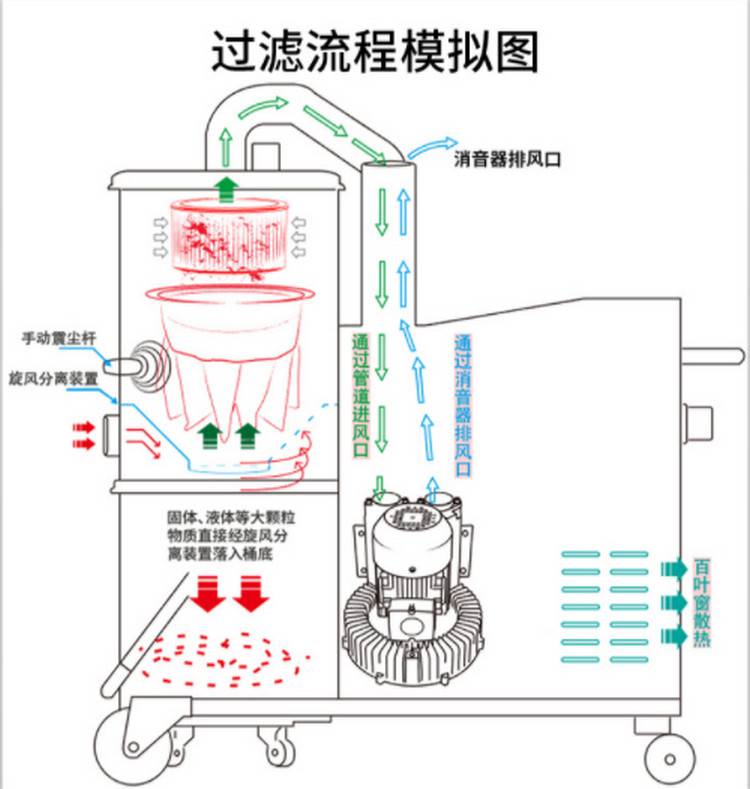 过滤流程模拟图

消音器排风口

手动震尘杆

旋风分离装置

通过管道进风口

通过消音器排风口

固体、液体等大颗粒物质直接经旋风分离装置落入桶底

百叶窗散热