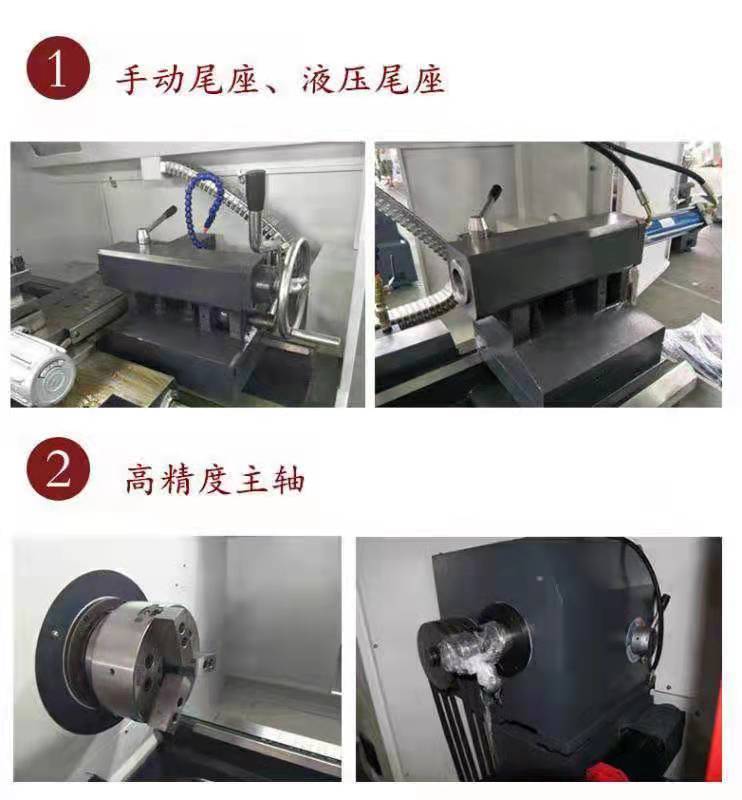 1 手动尾座、液压尾座

2 高精度主轴