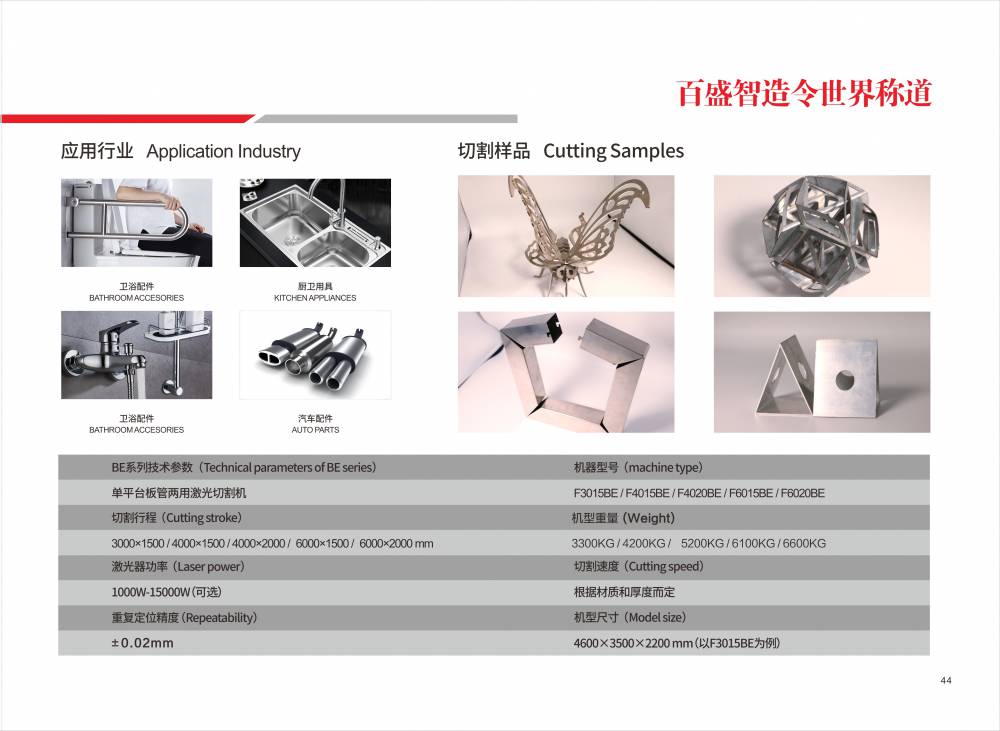 百盛智造令世界称道

应用行业 Application Industry

卫浴配件
BATHROOM ACCESORIES

厨卫用具
KITCHEN APPLIANCES

卫浴配件
BATHROOM ACCESORIES

汽车配件
AUTO PARTS

切割样品 Cutting Samples

| BE系列技术参数（Technical parameters of BE series） | 机器型号（machine type） |
|---|---|
| 单平台板管两用激光切割机 | F3015BE / F4015BE / F4020BE / F6015BE / F6020BE |
| 切割行程（Cutting stroke） | 机型重量（Weight） |
| 3000×1500 / 4000×1500 / 4000×2000 / 6000×1500 / 6000×2000 mm | 3300KG / 4200KG / 5200KG / 6100KG / 6600KG |
| 激光器功率（Laser power） | 切割速度（Cutting speed） |
| 1000W-15000W(可选) | 根据材质和厚度而定 |
| 重复定位精度（Repeatability） | 机型尺寸（Model size） |
| ±0.02mm | 4600×3500×2200 mm (以F3015BE为例) |

44