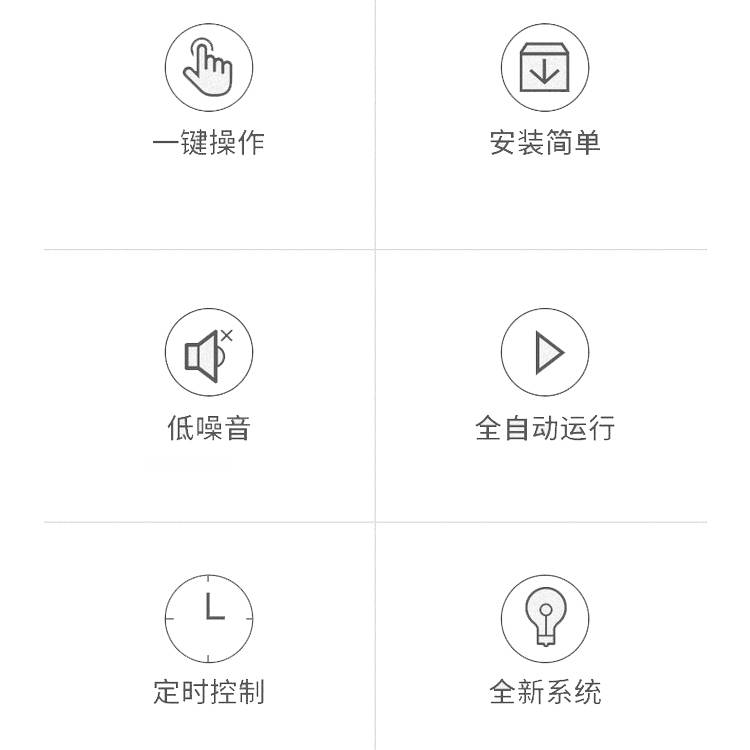 一键操作

安装简单

低噪音

全自动运行

定时控制

全新系统