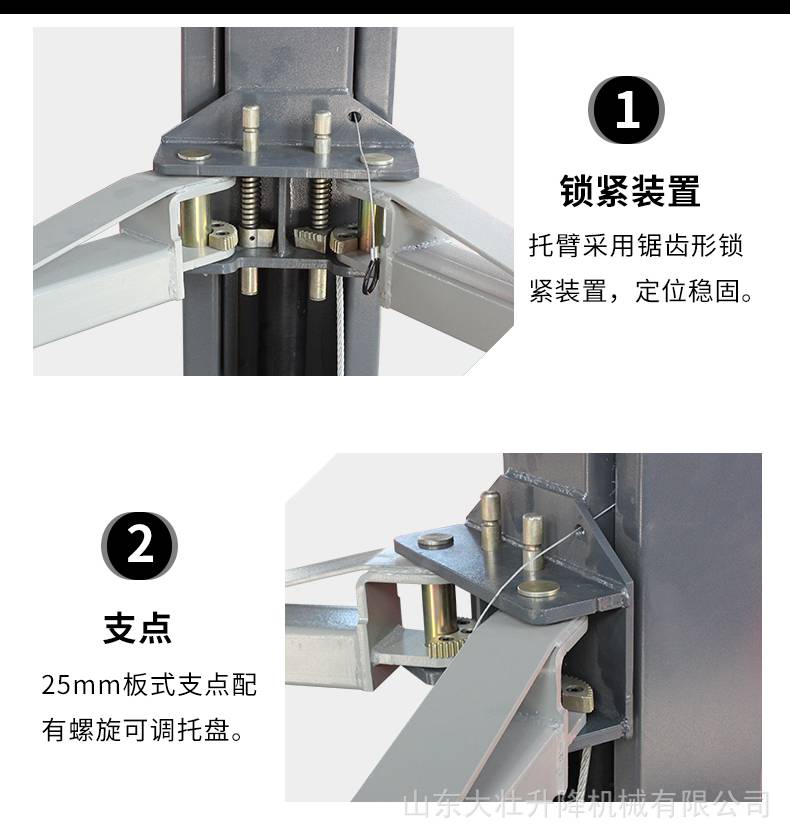 1

锁紧装置

托臂采用锯齿形锁紧装置，定位稳固。

2

支点

25mm板式支点配有螺旋可调托盘。

山东大壮升降机械有限公司