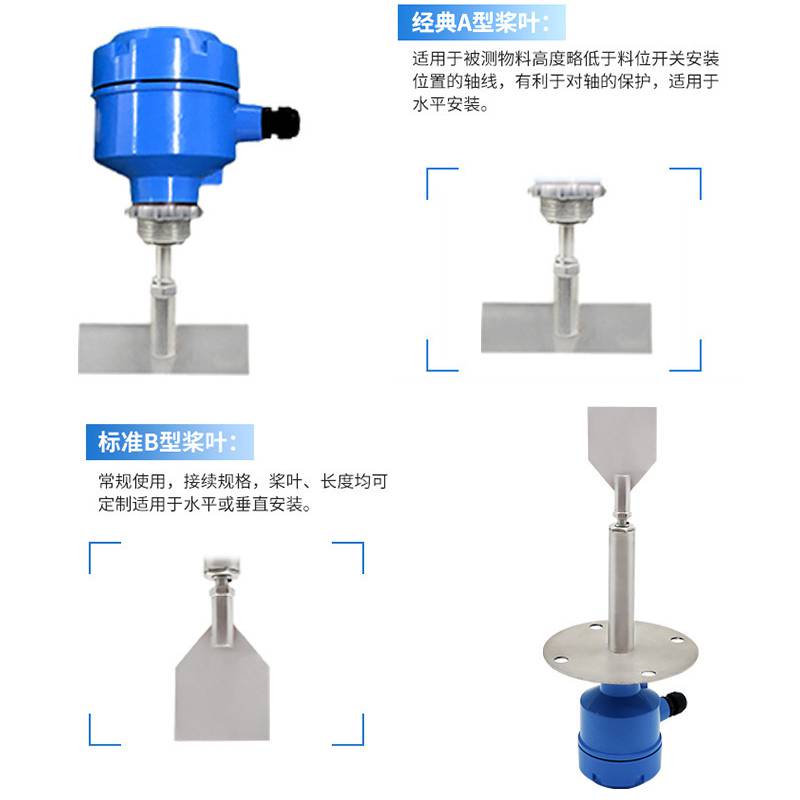 经典A型桨叶：

适用于被测物料高度略低于料位开关安装位置的轴线，有利于对轴的保护，适用于水平安装。

标准B型桨叶：

常规使用，接续规格，桨叶、长度均可定制适用于水平或垂直安装。