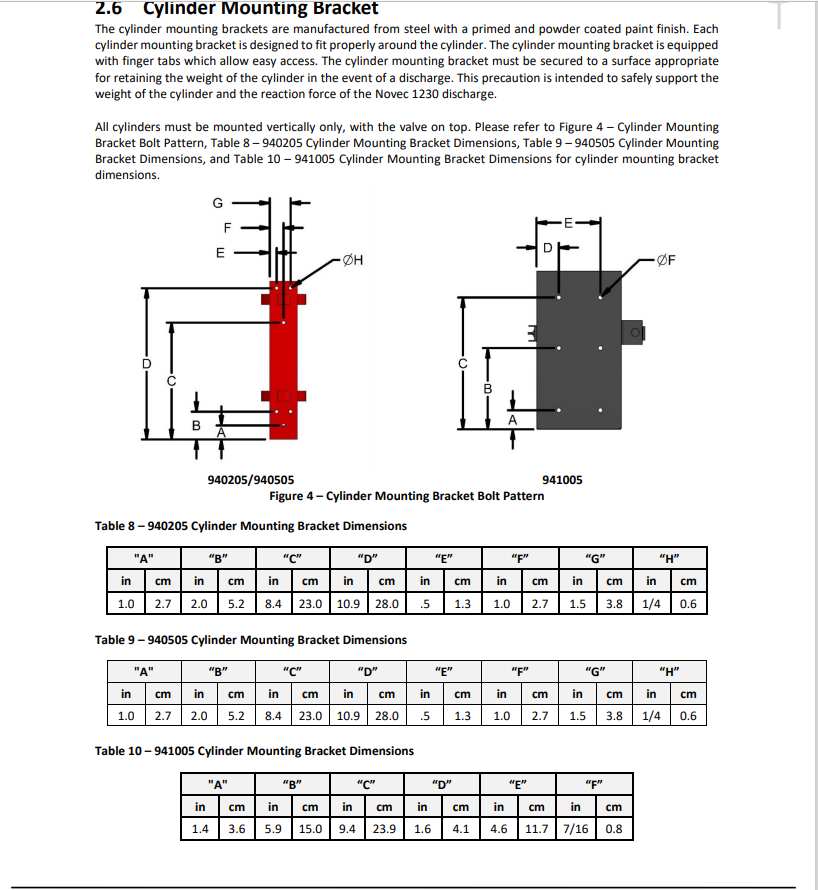 2.6 Cylinder Mounting Bracket

The cylinder mounting brackets are manufactured from steel with a primed and powder coated paint finish. Each cylinder mounting bracket is designed to fit properly around the cylinder. The cylinder mounting bracket is equipped with finger tabs which allow easy access. The cylinder mounting bracket must be secured to a surface appropriate for retaining the weight of the cylinder in the event of a discharge. This precaution is intended to safely support the weight of the cylinder and the reaction force of the Novec 1230 discharge.

All cylinders must be mounted vertically only, with the valve on top. Please refer to Figure 4 – Cylinder Mounting Bracket Bolt Pattern, Table 8 – 940205 Cylinder Mounting Bracket Dimensions, Table 9 – 940505 Cylinder Mounting Bracket Dimensions, and Table 10 – 941005 Cylinder Mounting Bracket Dimensions for cylinder mounting bracket dimensions.

G
F
E
ØH
D
C
B
A

E
D
ØF
C
B
A

940205/940505
941005
Figure 4 – Cylinder Mounting Bracket Bolt Pattern

Table 8 – 940205 Cylinder Mounting Bracket Dimensions

| "A" | | "B" | | "C" | | "D" | | "E" | | "F" | | "G" | | "H" | |
|---|---|---|---|---|---|---|---|---|---|---|---|---|---|---|---|
| in | cm | in | cm | in | cm | in | cm | in | cm | in | cm | in | cm | in | cm |
| 1.0 | 2.7 | 2.0 | 5.2 | 8.4 | 23.0 | 10.9 | 28.0 | .5 | 1.3 | 1.0 | 2.7 | 1.5 | 3.8 | 1/4 | 0.6 |

Table 9 – 940505 Cylinder Mounting Bracket Dimensions

| "A" | | "B" | | "C" | | "D" | | "E" | | "F" | | "G" | | "H" | |
|---|---|---|---|---|---|---|---|---|---|---|---|---|---|---|---|
| in | cm | in | cm | in | cm | in | cm | in | cm | in | cm | in | cm | in | cm |
| 1.0 | 2.7 | 2.0 | 5.2 | 8.4 | 23.0 | 10.9 | 28.0 | .5 | 1.3 | 1.0 | 2.7 | 1.5 | 3.8 | 1/4 | 0.6 |

Table 10 – 941005 Cylinder Mounting Bracket Dimensions

| "A" | | "B" | | "C" | | "D" | | "E" | | "F" | |
|---|---|---|---|---|---|---|---|---|---|---|---|
| in | cm | in | cm | in | cm | in | cm | in | cm | in | cm |
| 1.4 | 3.6 | 5.9 | 15.0 | 9.4 | 23.9 | 1.6 | 4.1 | 4.6 | 11.7 | 7/16 | 0.8 |