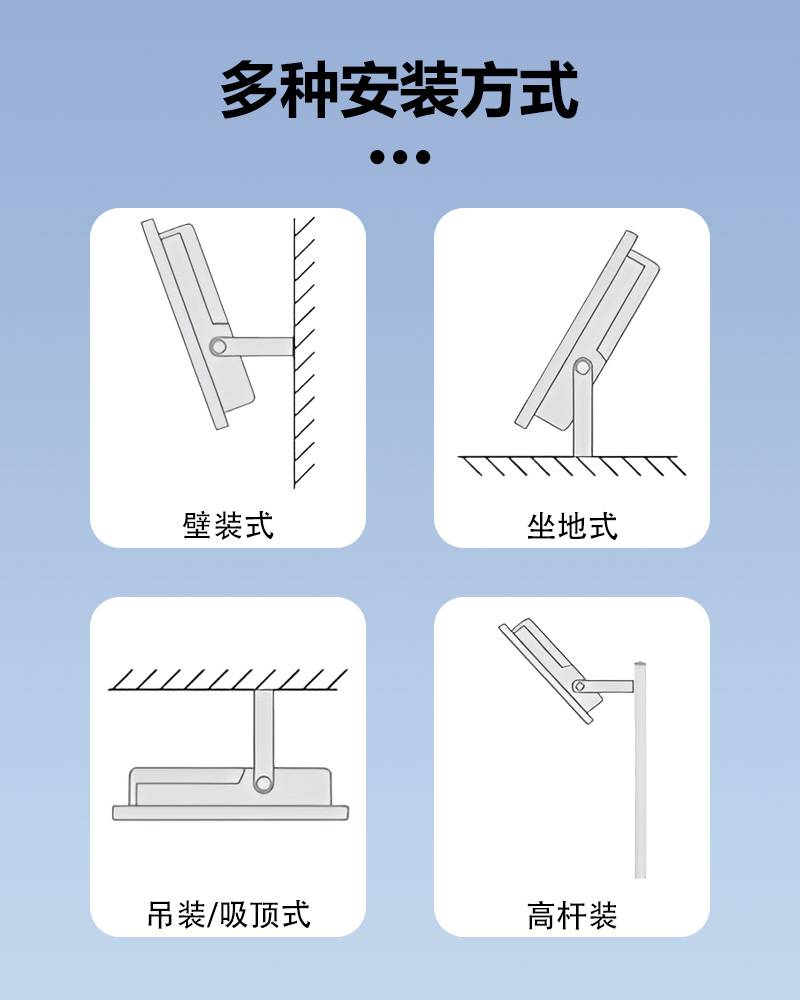 多种安装方式

•••

壁装式

坐地式

吊装/吸顶式

高杆装