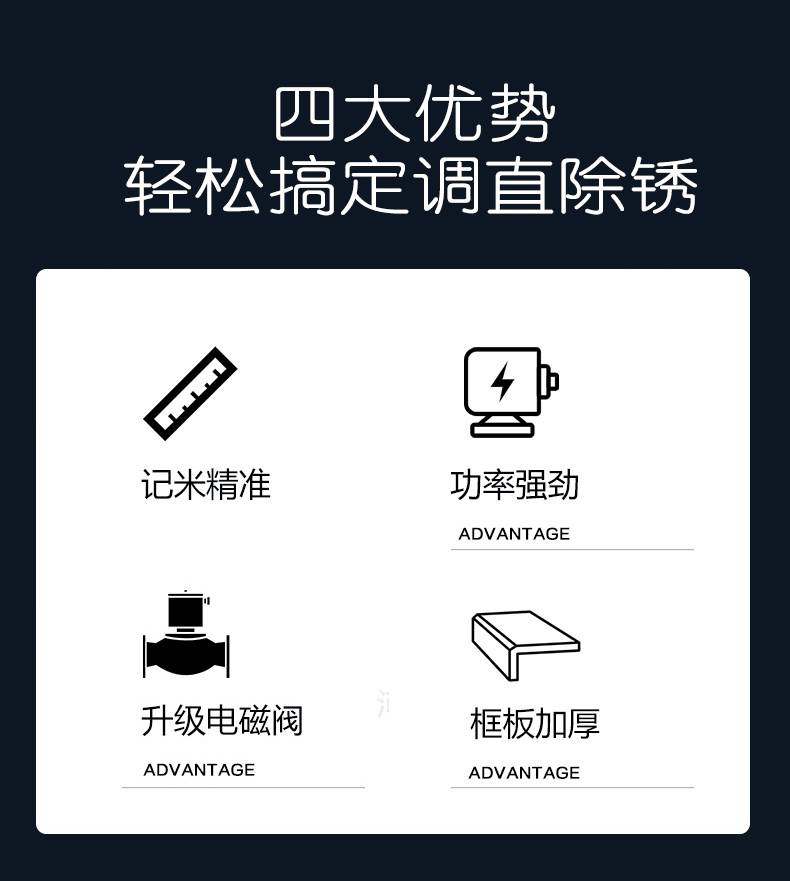 四大优势
轻松搞定调直除锈

记米精准

功率强劲
ADVANTAGE

升级电磁阀
ADVANTAGE

框板加厚
ADVANTAGE