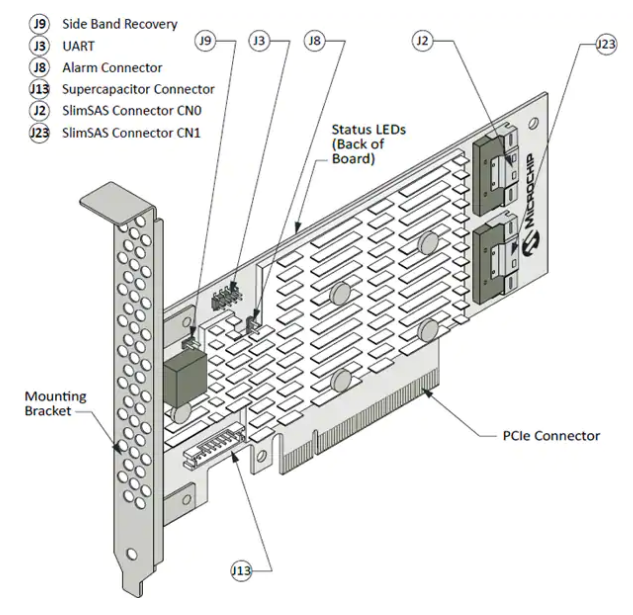 J9 Side Band Recovery
J3 UART
J8 Alarm Connector
J13 Supercapacitor Connector
J2 SlimSAS Connector CN0
J23 SlimSAS Connector CN1

J9
J3
J8
J2
J23

Status LEDs (Back of Board)

MICROCHIP

Mounting Bracket

PCIe Connector

J13