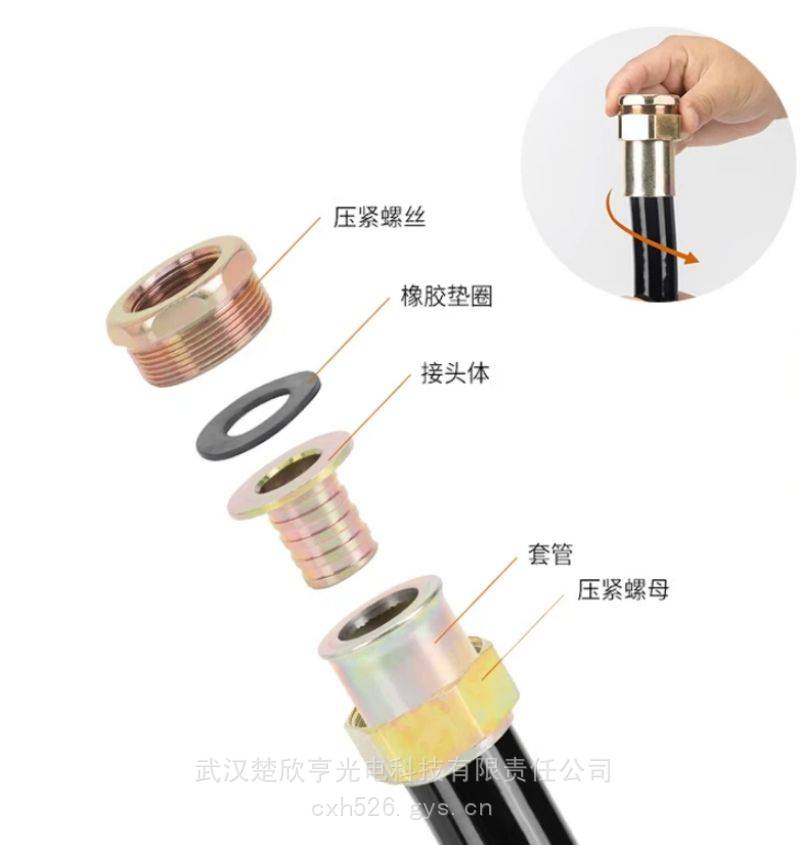 压紧螺丝

橡胶垫圈

接头体

套管

压紧螺母

武汉楚欣亨光电科技有限责任公司
cxh526.gys.cn