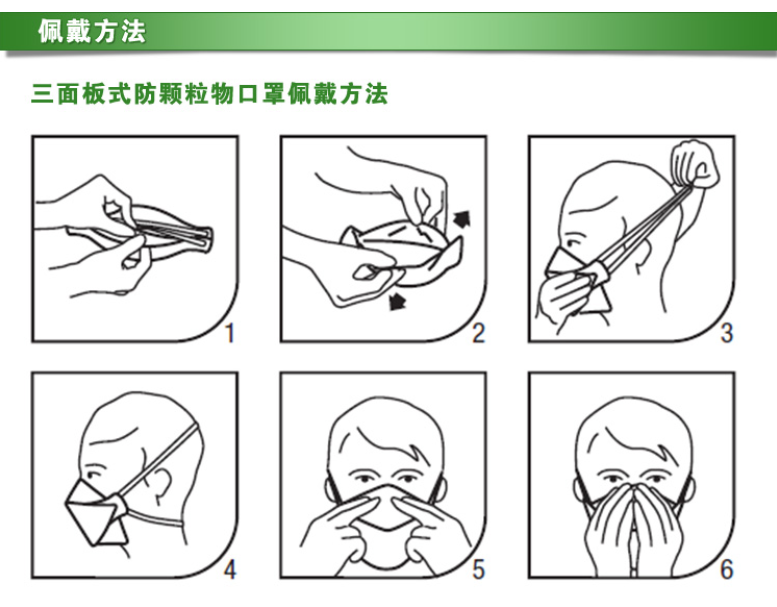 佩戴方法

三面板式防颗粒物口罩佩戴方法

1

2

3

4

5

6