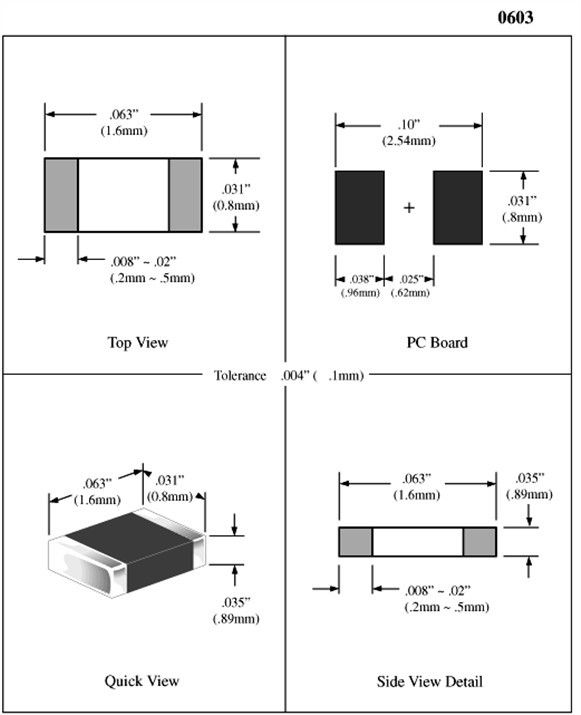 0603

.063"
(1.6mm)

.031"
(0.8mm)

.008" ~ .02"
(.2mm ~ .5mm)

Top View

.10"
(2.54mm)

+

.031"
(.8mm)

.038"
(.96mm)

.025"
(.62mm)

PC Board

Tolerance .004" ( .1mm)

.063"
(1.6mm)

.031"
(0.8mm)

.035"
(.89mm)

Quick View

.063"
(1.6mm)

.035"
(.89mm)

.008" ~ .02"
(.2mm ~ .5mm)

Side View Detail