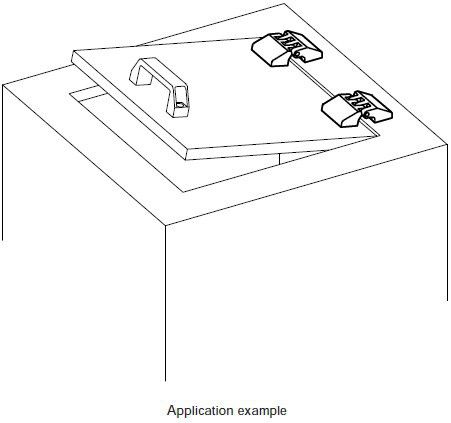 Application example