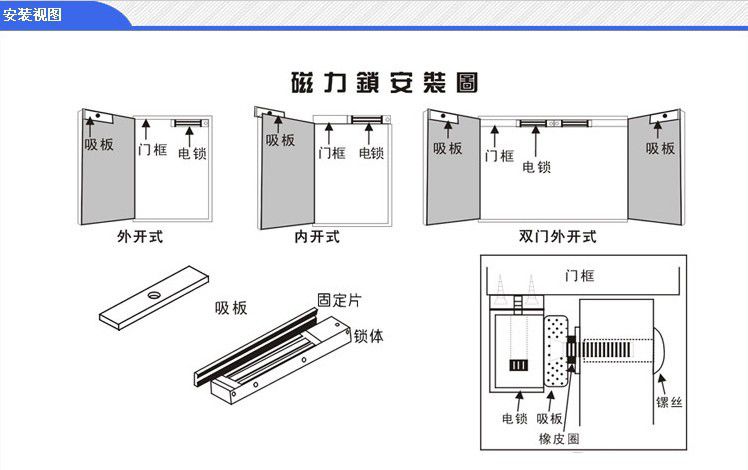 安装视图

磁力鎖安裝圖

吸板
门框
电锁
外开式

吸板
门框
电锁
内开式

吸板
门框
电锁
吸板
双门外开式

吸板
固定片
锁体

门框
电锁
吸板
橡皮圈
镙丝