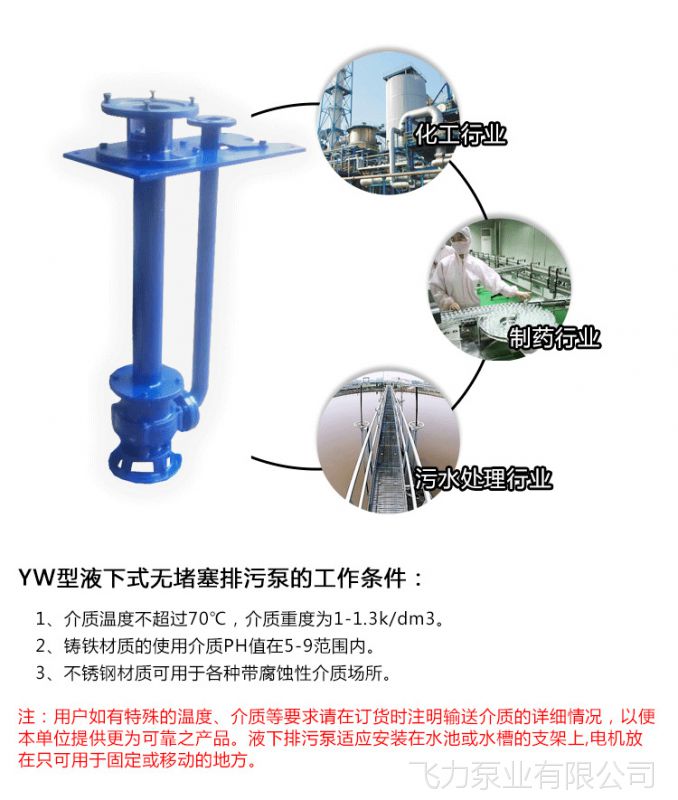 化工行业

制药行业

污水处理行业

YW型液下式无堵塞排污泵的工作条件：

1、介质温度不超过70℃，介质重度为1-1.3k/dm3。
2、铸铁材质的使用介质PH值在5-9范围内。
3、不锈钢材质可用于各种带腐蚀性介质场所。

注：用户如有特殊的温度、介质等要求请在订货时注明输送介质的详细情况，以便本单位提供更为可靠之产品。液下排污泵适应安装在水池或水槽的支架上,电机放在只可用于固定或移动的地方。

飞力泵业有限公司