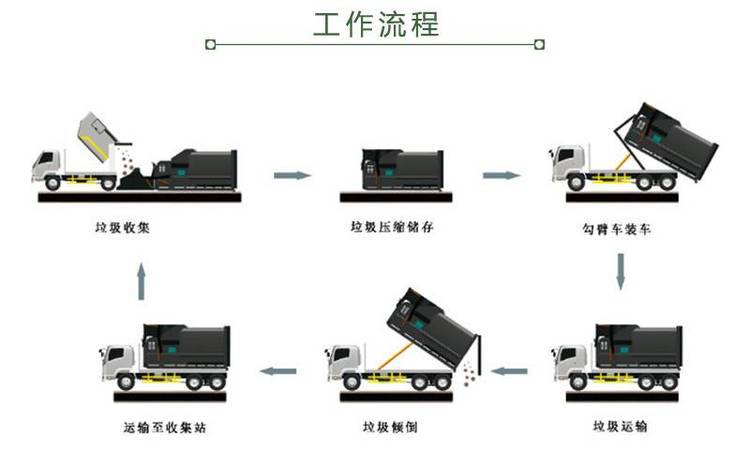 工作流程

垃圾收集

垃圾压缩储存

勾臂车装车

垃圾运输

垃圾倾倒

运输至收集站