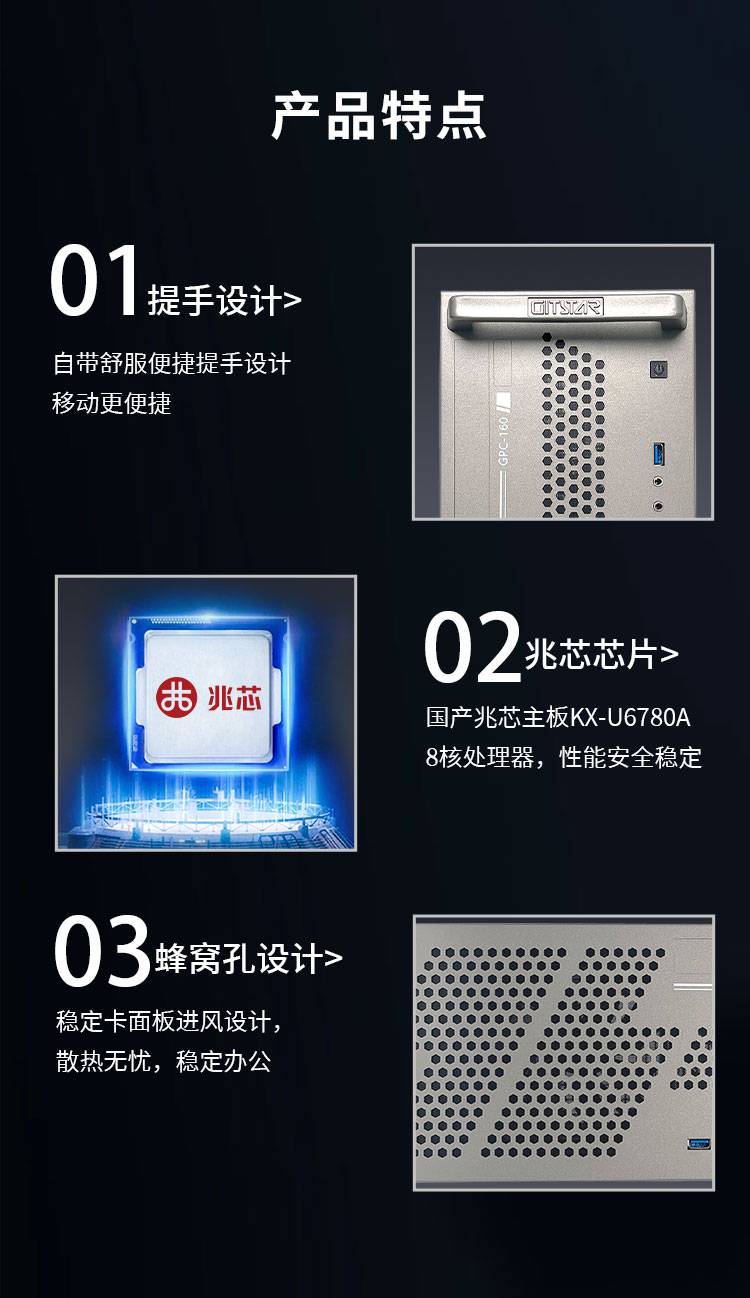 产品特点

01 提手设计>

自带舒服便捷提手设计
移动更便捷

GITSTAR

GPC-160

兆芯

02 兆芯芯片>

国产兆芯主板KX-U6780A
8核处理器，性能安全稳定

03 蜂窝孔设计>

稳定卡面板进风设计，
散热无忧，稳定办公