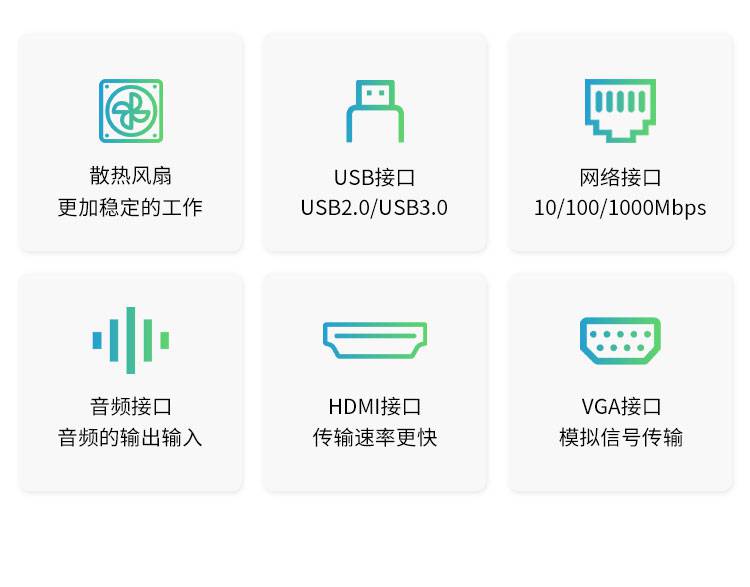 散热风扇
更加稳定的工作

USB接口
USB2.0/USB3.0

网络接口
10/100/1000Mbps

音频接口
音频的输出输入

HDMI接口
传输速率更快

VGA接口
模拟信号传输