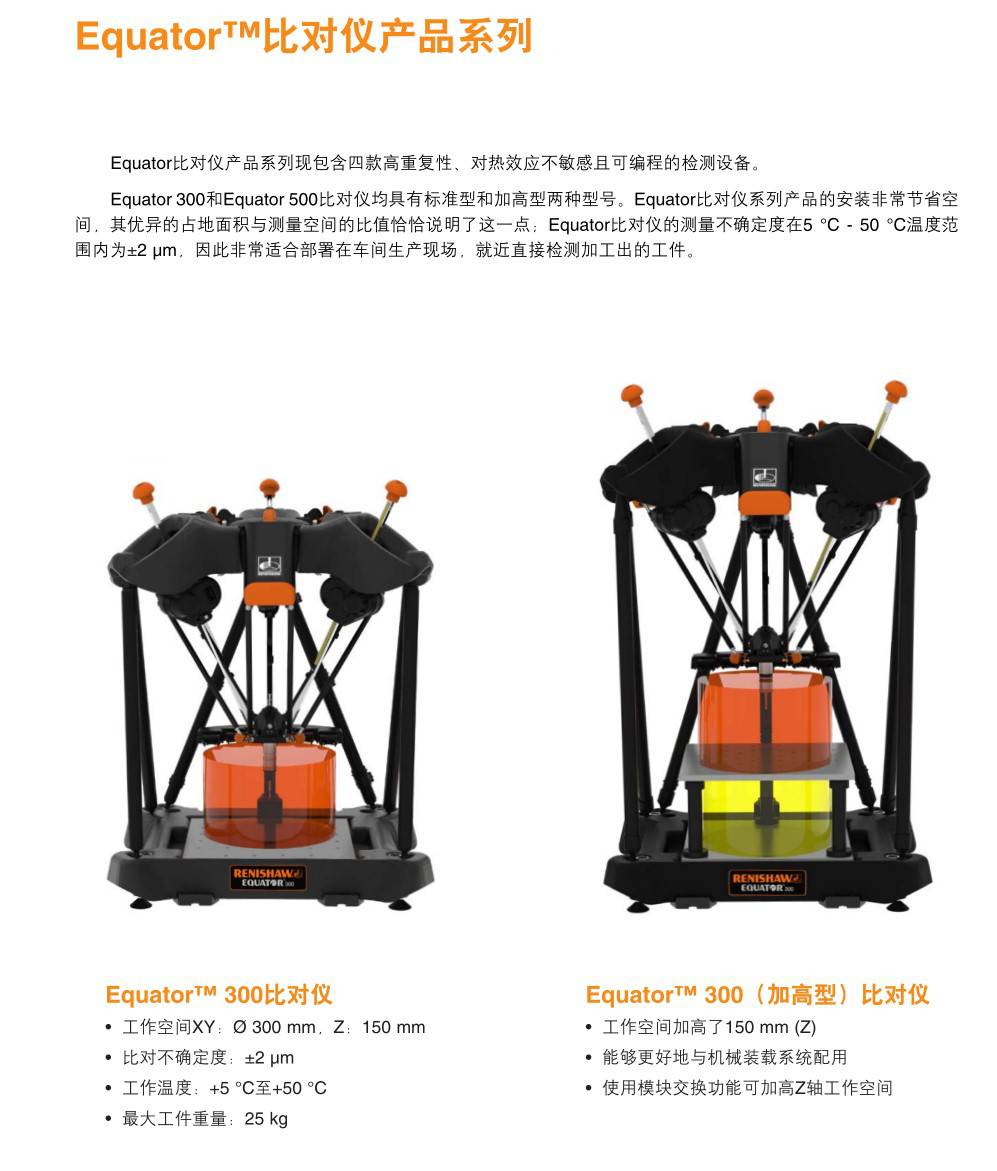 Equator™比对仪产品系列

Equator比对仪产品系列现包含四款高重复性、对热效应不敏感且可编程的检测设备。

Equator 300和Equator 500比对仪均具有标准型和加高型两种型号。Equator比对仪系列产品的安装非常节省空间，其优异的占地面积与测量空间的比值恰恰说明了这一点；Equator比对仪的测量不确定度在5 °C - 50 °C温度范围内为±2 μm，因此非常适合部署在车间生产现场，就近直接检测加工出的工件。

RENISHAW
EQUATOR 300

RENISHAW
EQUATOR 300

Equator™ 300比对仪
• 工作空间XY：Ø 300 mm，Z：150 mm
• 比对不确定度：±2 μm
• 工作温度：+5 °C至+50 °C
• 最大工件重量：25 kg

Equator™ 300（加高型）比对仪
• 工作空间加高了150 mm (Z)
• 能够更好地与机械装载系统配用
• 使用模块交换功能可加高Z轴工作空间