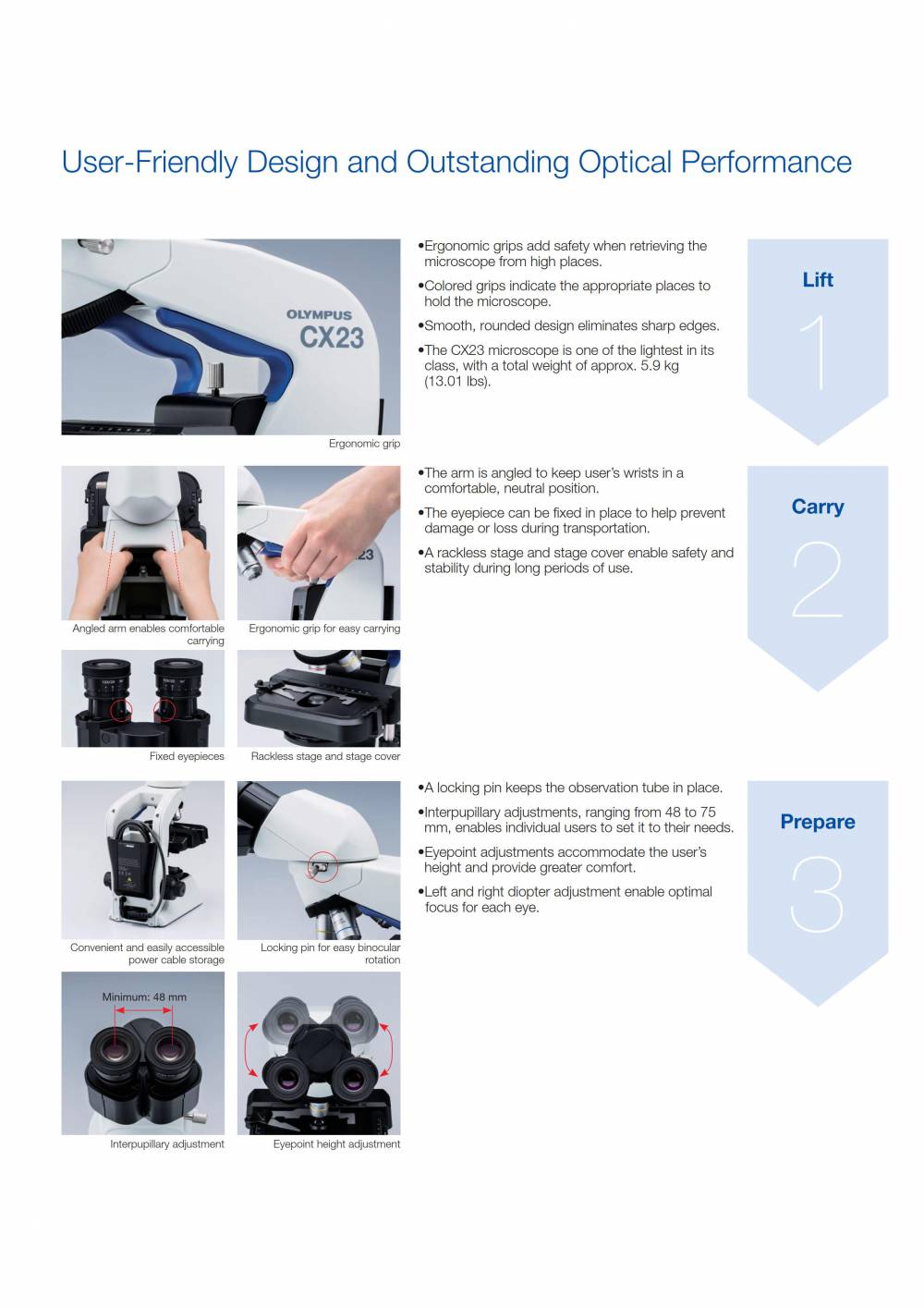 User-Friendly Design and Outstanding Optical Performance

OLYMPUS
CX23

Ergonomic grip

•Ergonomic grips add safety when retrieving the microscope from high places.

•Colored grips indicate the appropriate places to hold the microscope.

•Smooth, rounded design eliminates sharp edges.

•The CX23 microscope is one of the lightest in its class, with a total weight of approx. 5.9 kg (13.01 lbs).

Lift

1

Angled arm enables comfortable carrying

Ergonomic grip for easy carrying

Fixed eyepieces

Rackless stage and stage cover

•The arm is angled to keep user's wrists in a comfortable, neutral position.

•The eyepiece can be fixed in place to help prevent damage or loss during transportation.

•A rackless stage and stage cover enable safety and stability during long periods of use.

Carry

2

Convenient and easily accessible power cable storage

Locking pin for easy binocular rotation

Minimum: 48 mm

Interpupillary adjustment

Eyepoint height adjustment

•A locking pin keeps the observation tube in place.

•Interpupillary adjustments, ranging from 48 to 75 mm, enables individual users to set it to their needs.

•Eyepoint adjustments accommodate the user's height and provide greater comfort.

•Left and right diopter adjustment enable optimal focus for each eye.

Prepare

3