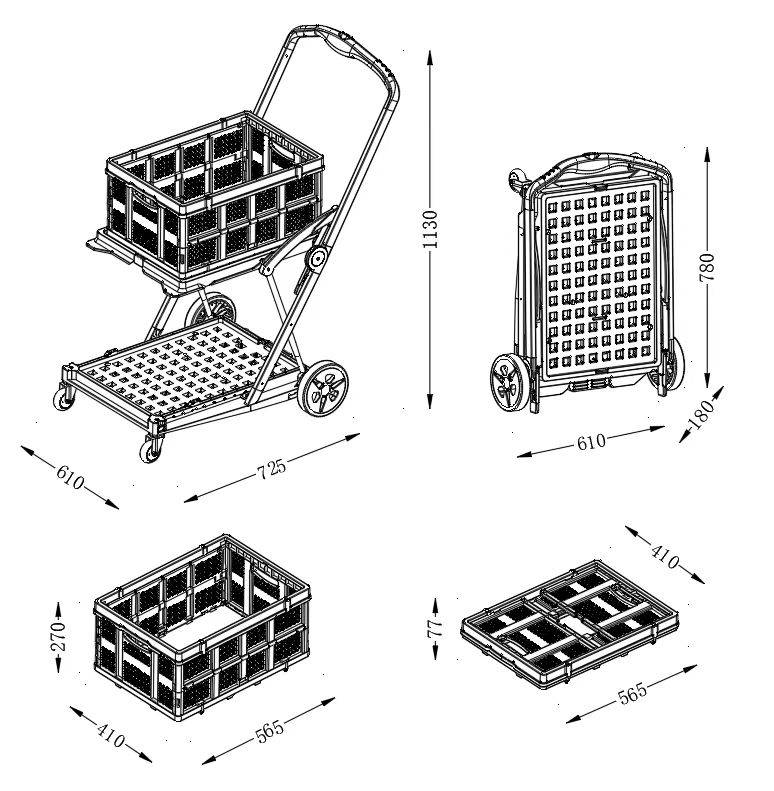 1130

610

725

780

610

180

270

410

565

410

77

565