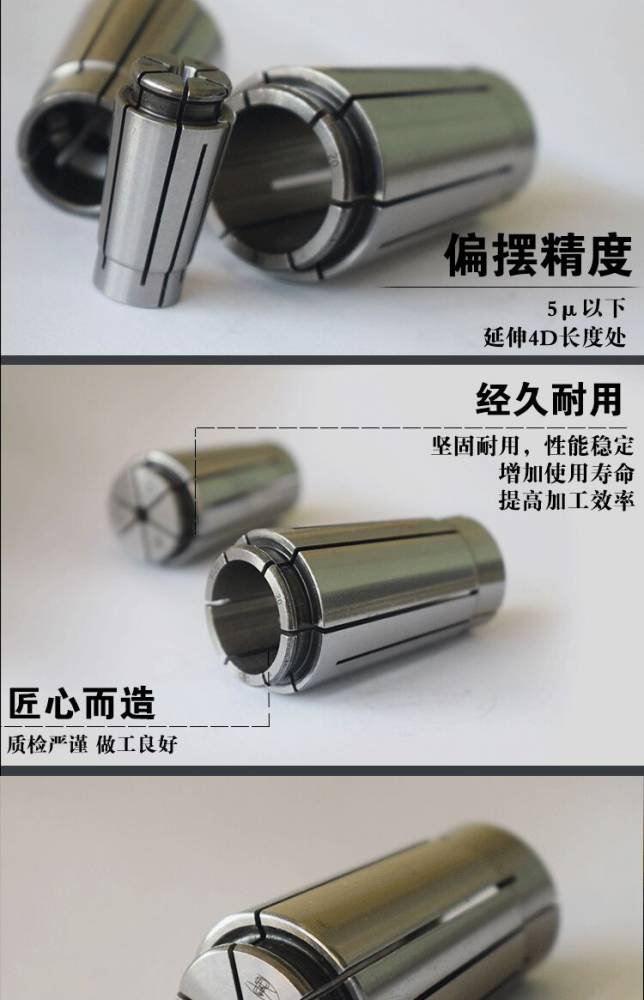 偏摆精度

5μ以下
延伸4D长度处

经久耐用

坚固耐用，性能稳定
增加使用寿命
提高加工效率

匠心而造

质检严谨 做工良好