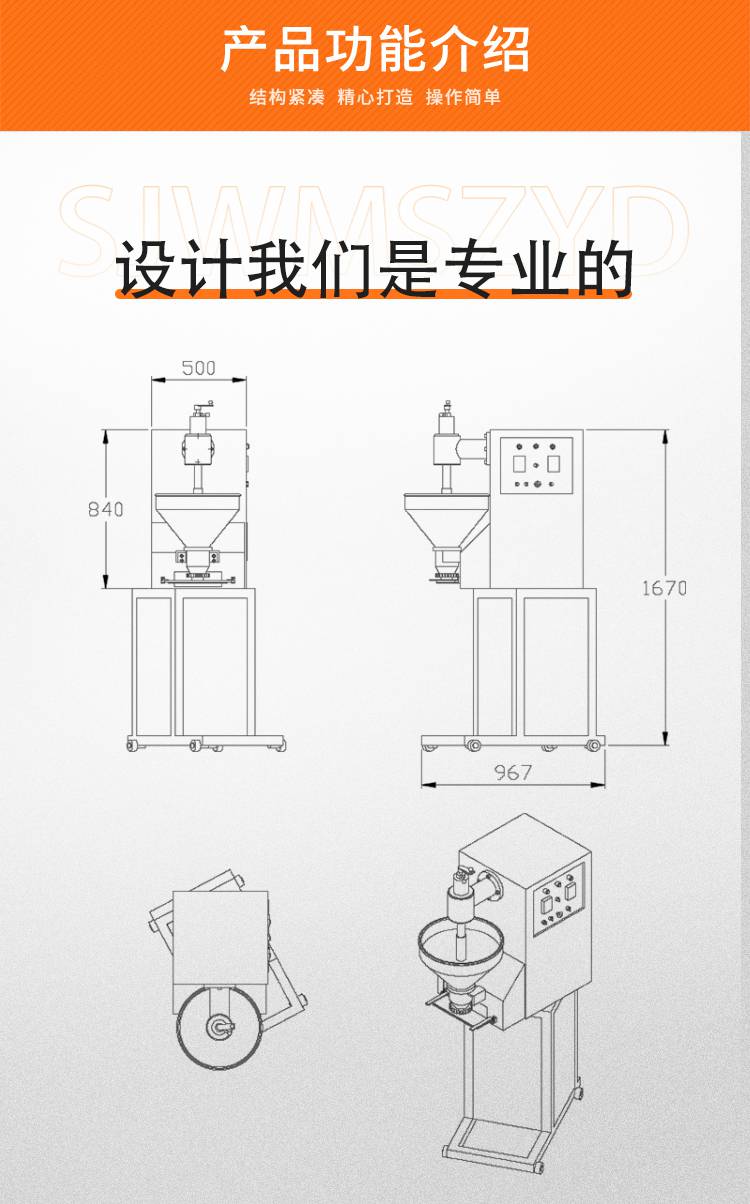 产品功能介绍

结构紧凑 精心打造 操作简单

SJWMSZYD

设计我们是专业的

500

840

1670

967