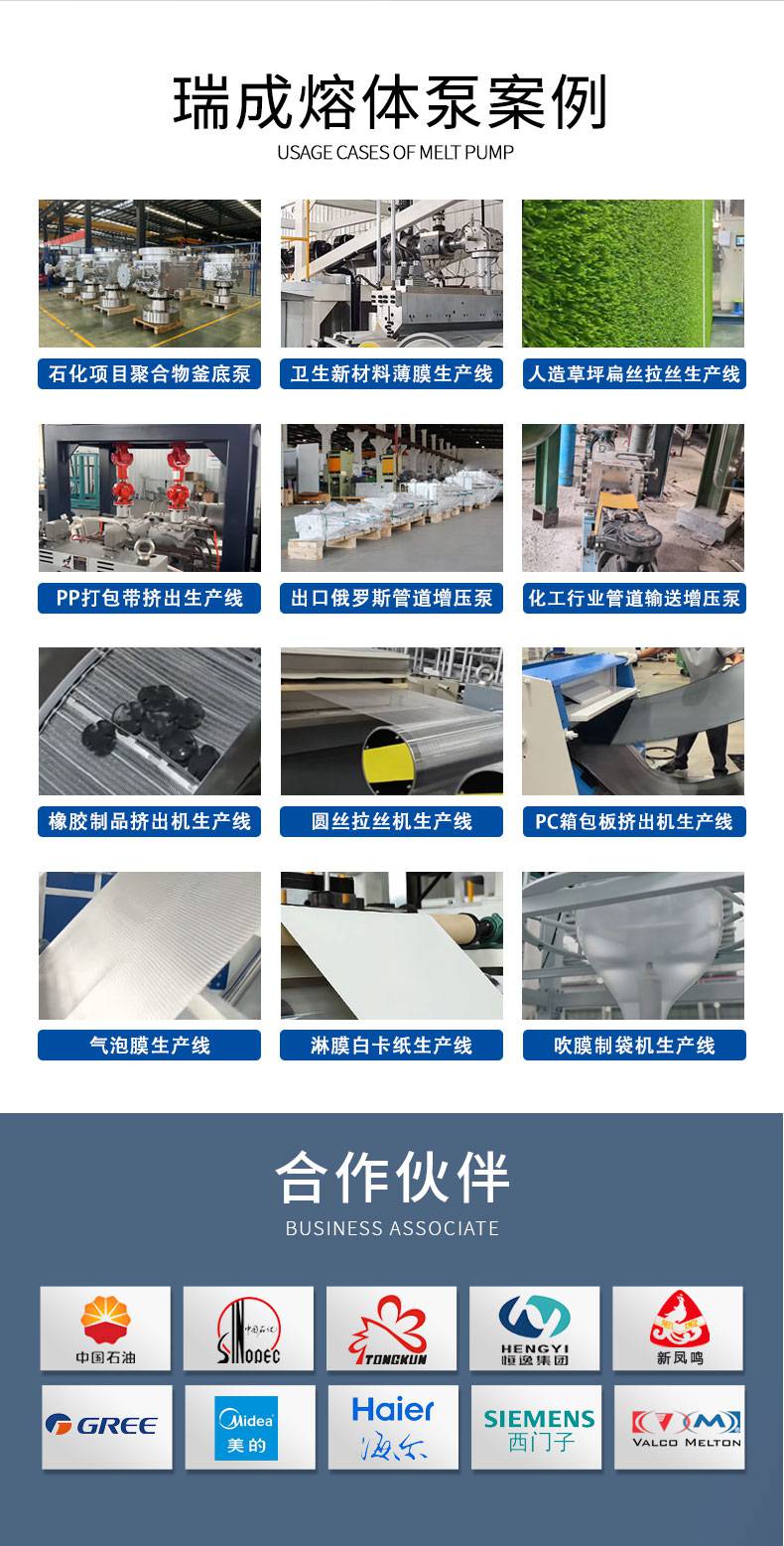 瑞成熔体泵案例
USAGE CASES OF MELT PUMP

石化项目聚合物釜底泵

卫生新材料薄膜生产线

人造草坪扁丝拉丝生产线

PP打包带挤出生产线

出口俄罗斯管道增压泵

化工行业管道输送增压泵

橡胶制品挤出机生产线

圆丝拉丝机生产线

PC箱包板挤出机生产线

气泡膜生产线

淋膜白卡纸生产线

吹膜制袋机生产线

合作伙伴
BUSINESS ASSOCIATE

中国石油

中国石化 SINOPEC

TONGKUN

HENGYI 恒逸集团

新凤鸣

GREE

Midea 美的

Haier 海尔

SIEMENS 西门子

VALCO MELTON