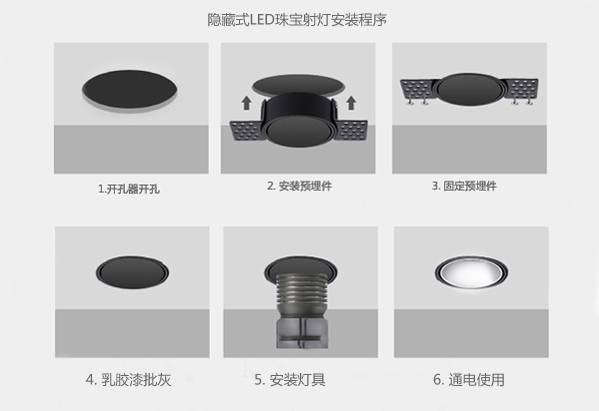 隐藏式LED珠宝射灯安装程序

1.开孔器开孔

2. 安装预埋件

3. 固定预埋件

4. 乳胶漆批灰

5. 安装灯具

6. 通电使用