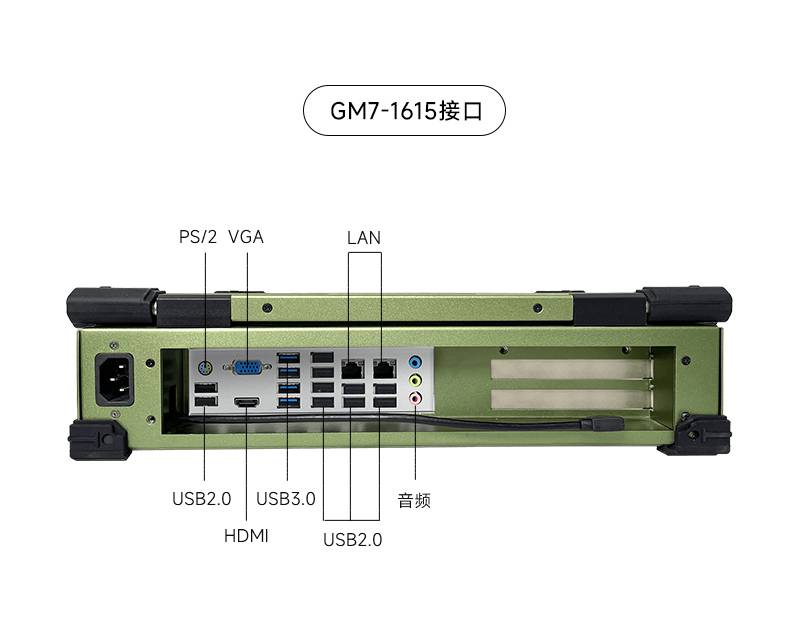 GM7-1615接口

PS/2 VGA

LAN

USB2.0

USB3.0

音频

HDMI

USB2.0