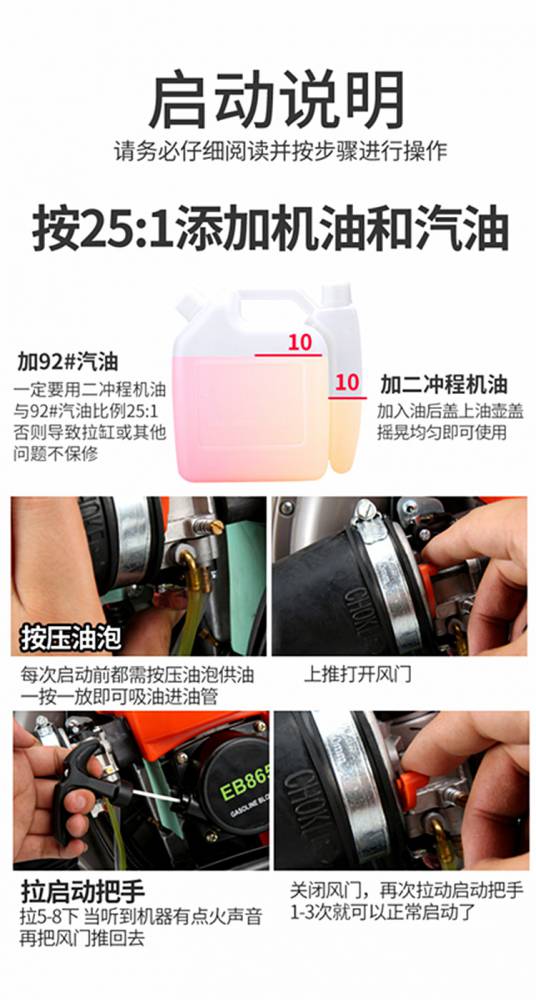 启动说明

请务必仔细阅读并按步骤进行操作

按25:1添加机油和汽油

加92#汽油

一定要用二冲程机油与92#汽油比例25:1否则导致拉缸或其他问题不保修

10

10

加二冲程机油

加入油后盖上油壶盖摇晃均匀即可使用

按压油泡

CHOKE

每次启动前都需按压油泡供油一按一放即可吸油进油管

上推打开风门

EB865

GASOLINE BLO

CHOKE

拉启动把手

拉5-8下 当听到机器有点火声音再把风门推回去

关闭风门，再次拉动启动把手1-3次就可以正常启动了