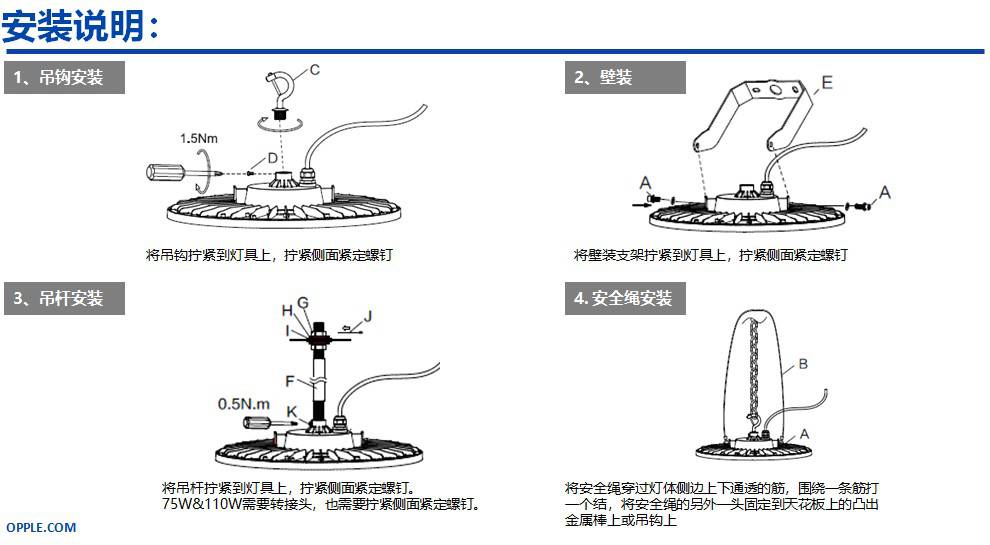 安装说明：

1、吊钩安装

C

1.5Nm

D

将吊钩拧紧到灯具上，拧紧侧面紧定螺钉

2、壁装

E

A

A

将壁装支架拧紧到灯具上，拧紧侧面紧定螺钉

3、吊杆安装

H G

I

J

F

0.5N.m

K

将吊杆拧紧到灯具上，拧紧侧面紧定螺钉。
75W&110W需要转接头，也需要拧紧侧面紧定螺钉。

4. 安全绳安装

B

A

将安全绳穿过灯体侧边上下通透的筋，围绕一条筋打一个结，将安全绳的另外一头固定到天花板上的凸出金属棒上或吊钩上

OPPLE.COM