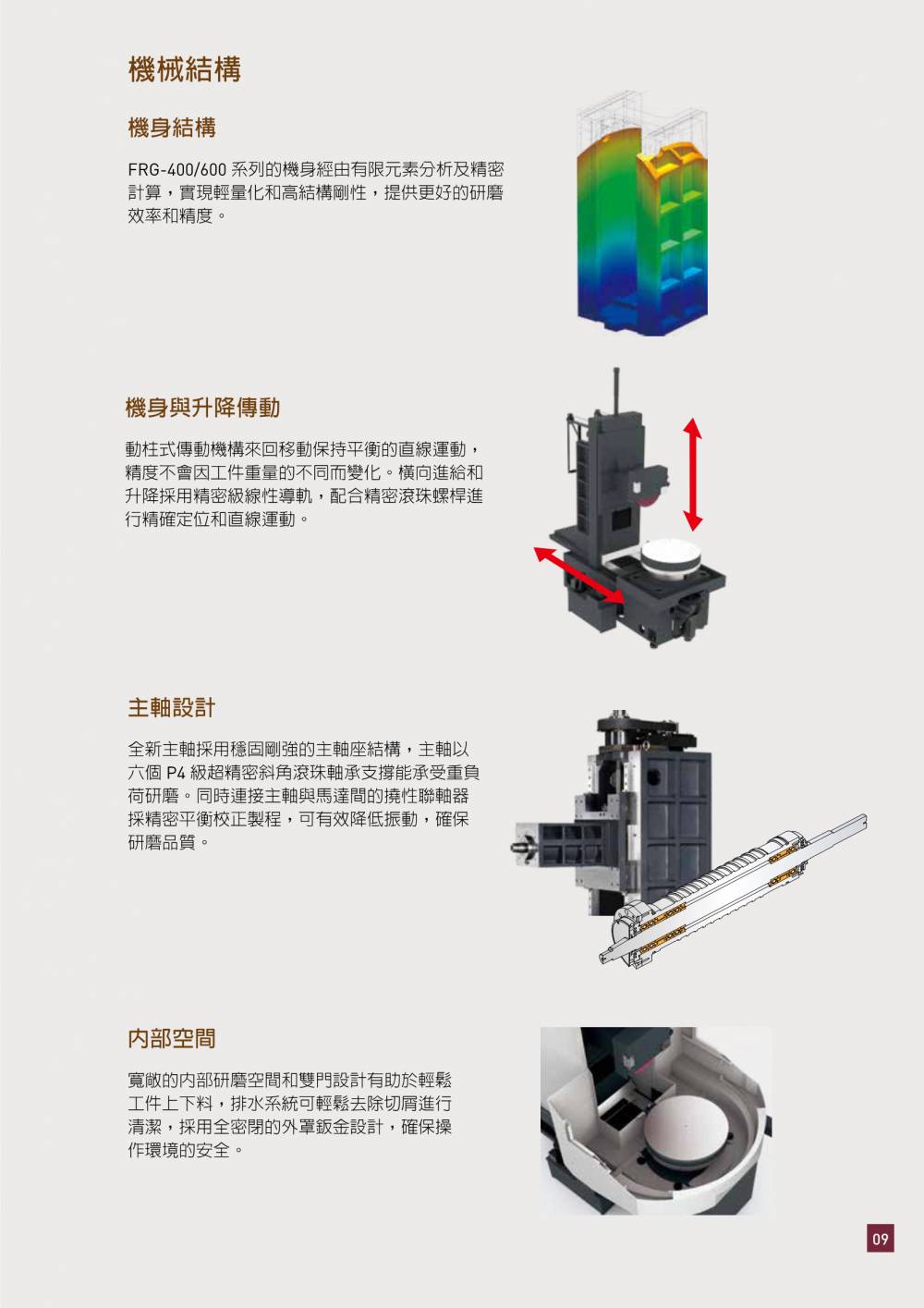 機械結構

機身結構

FRG-400/600 系列的機身經由有限元素分析及精密計算，實現輕量化和高結構剛性，提供更好的研磨效率和精度。

機身與升降傳動

動柱式傳動機構來回移動保持平衡的直線運動，精度不會因工件重量的不同而變化。橫向進給和升降採用精密級線性導軌，配合精密滾珠螺桿進行精確定位和直線運動。

主軸設計

全新主軸採用穩固剛強的主軸座結構，主軸以六個 P4 級超精密斜角滾珠軸承支撐能承受重負荷研磨。同時連接主軸與馬達間的撓性聯軸器採精密平衡校正製程，可有效降低振動，確保研磨品質。

內部空間

寬敞的內部研磨空間和雙門設計有助於輕鬆工件上下料，排水系統可輕鬆去除切屑進行清潔，採用全密閉的外罩鈑金設計，確保操作環境的安全。

09