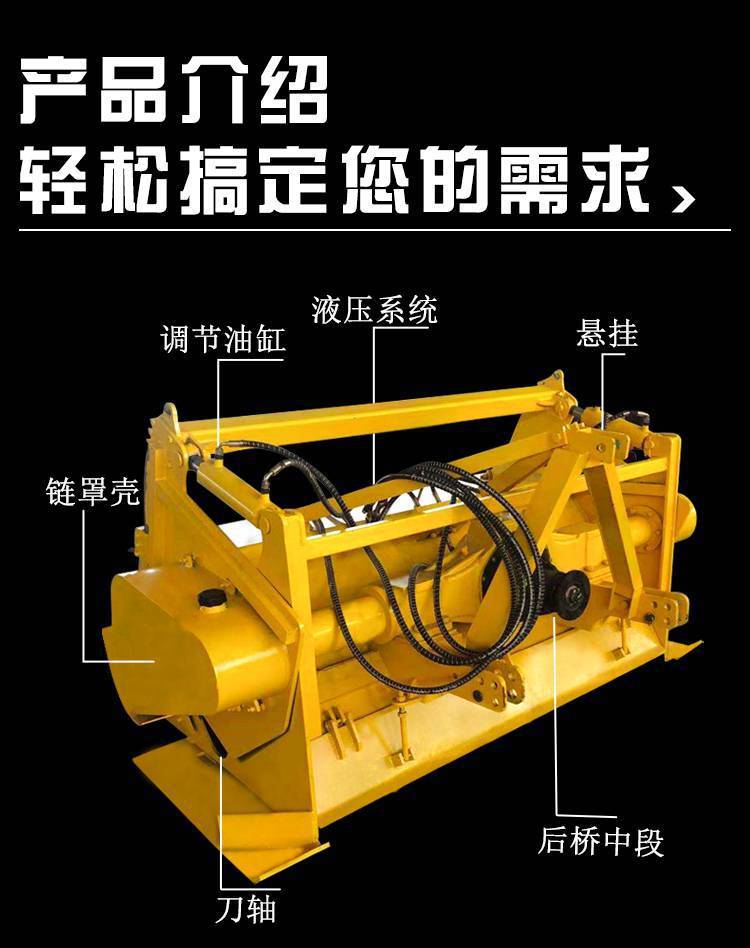 产品介绍
轻松搞定您的需求 ›

液压系统
调节油缸
悬挂
链罩壳
后桥中段
刀轴