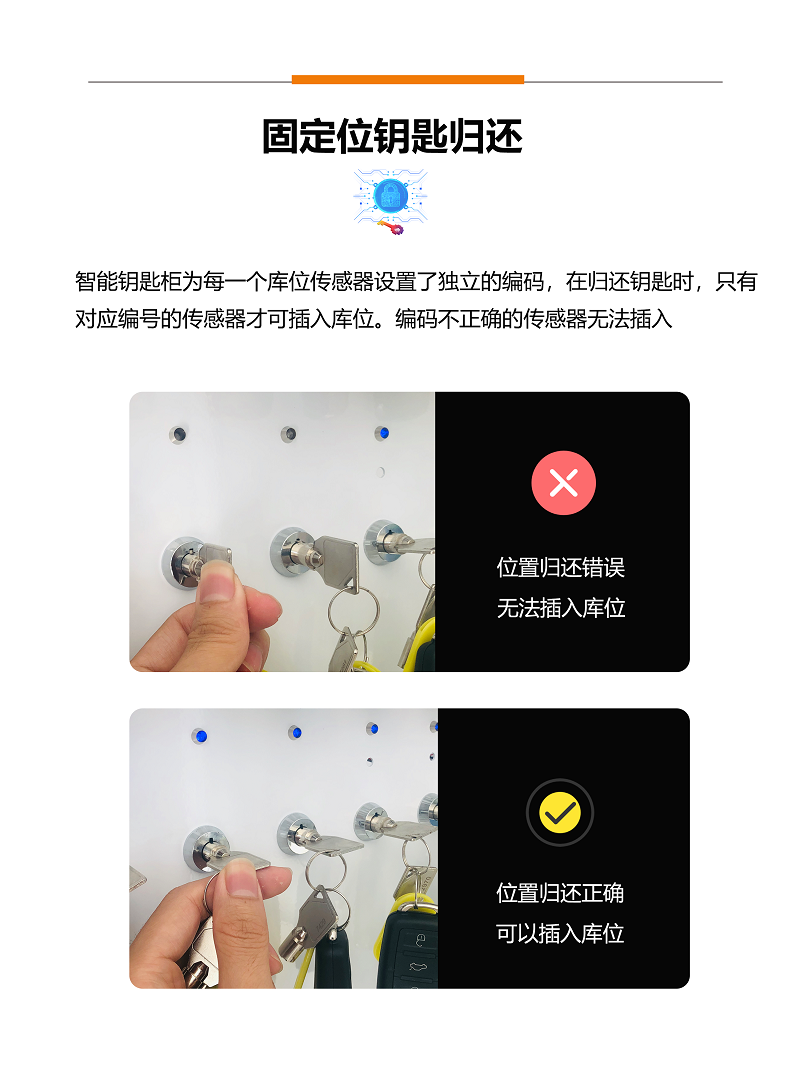 固定位钥匙归还

智能钥匙柜为每一个库位传感器设置了独立的编码，在归还钥匙时，只有对应编号的传感器才可插入库位。编码不正确的传感器无法插入

位置归还错误
无法插入库位

位置归还正确
可以插入库位