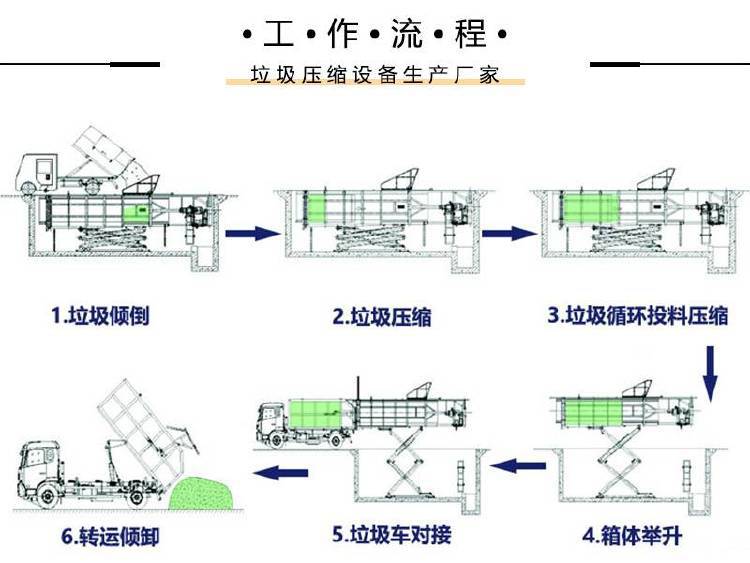 • 工 • 作 • 流 • 程 •

垃圾压缩设备生产厂家

1.垃圾倾倒

2.垃圾压缩

3.垃圾循环投料压缩

4.箱体举升

5.垃圾车对接

6.转运倾卸