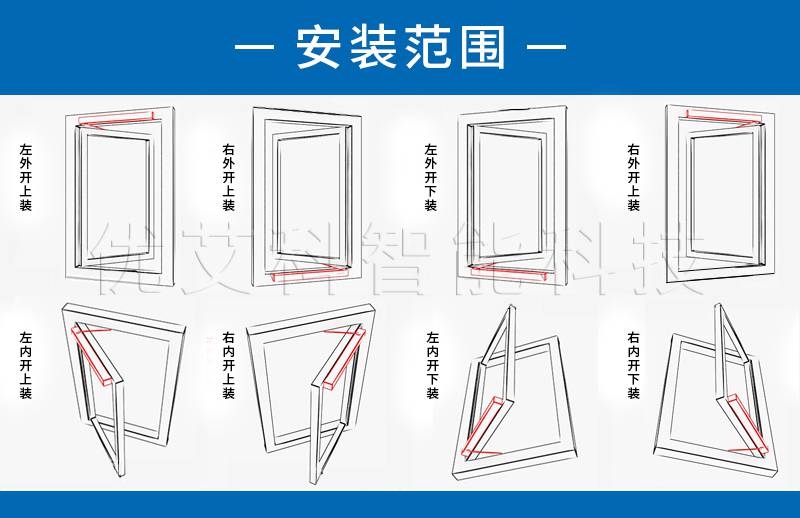 — 安装范围 —

左外开上装

右外开上装

左外开下装

右外开上装

优艾科智能科技

左内开上装

右内开上装

左内开下装

右内开下装