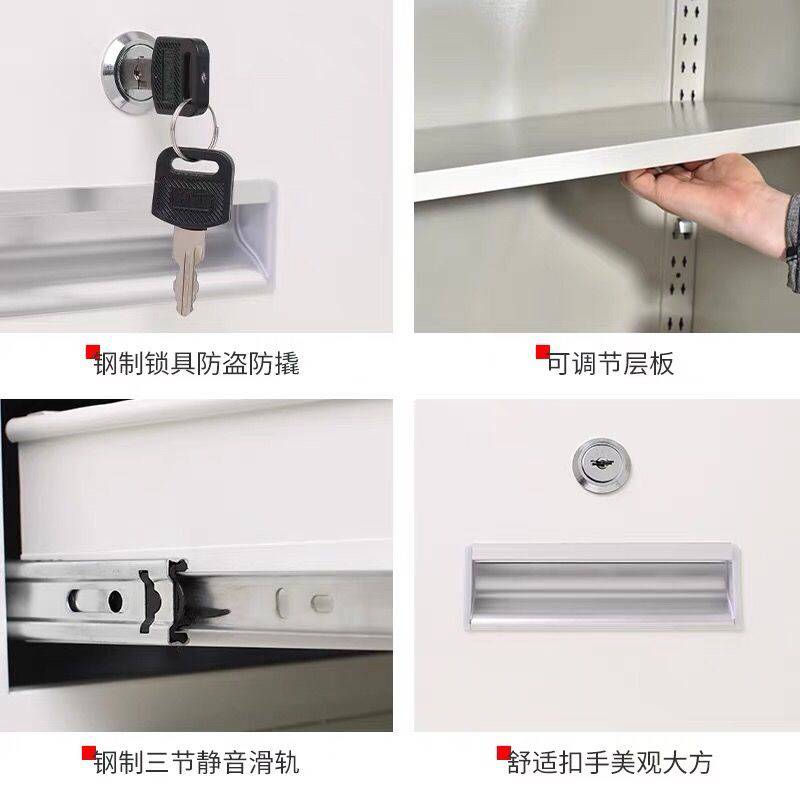 钢制锁具防盗防撬

可调节层板

钢制三节静音滑轨

舒适扣手美观大方