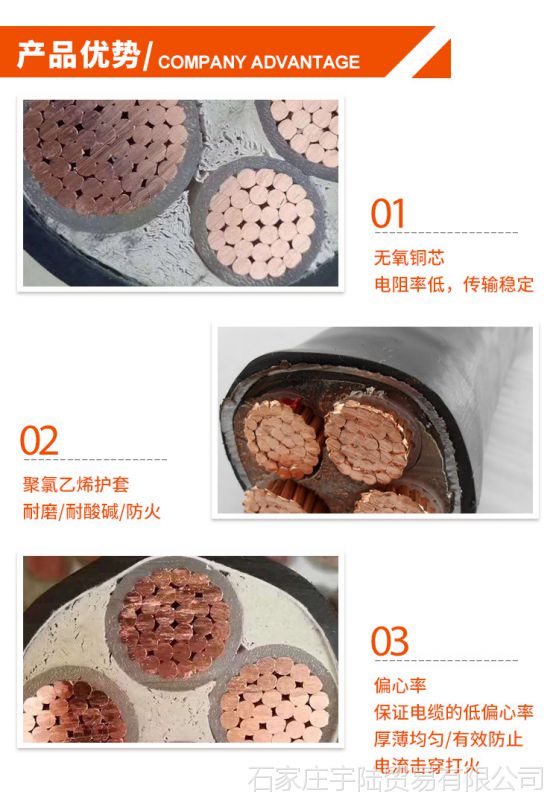 产品优势/ COMPANY ADVANTAGE

01

无氧铜芯
电阻率低，传输稳定

02

聚氯乙烯护套
耐磨/耐酸碱/防火

03

偏心率
保证电缆的低偏心率
厚薄均匀/有效防止
电流击穿打火

石家庄宇陆贸易有限公司