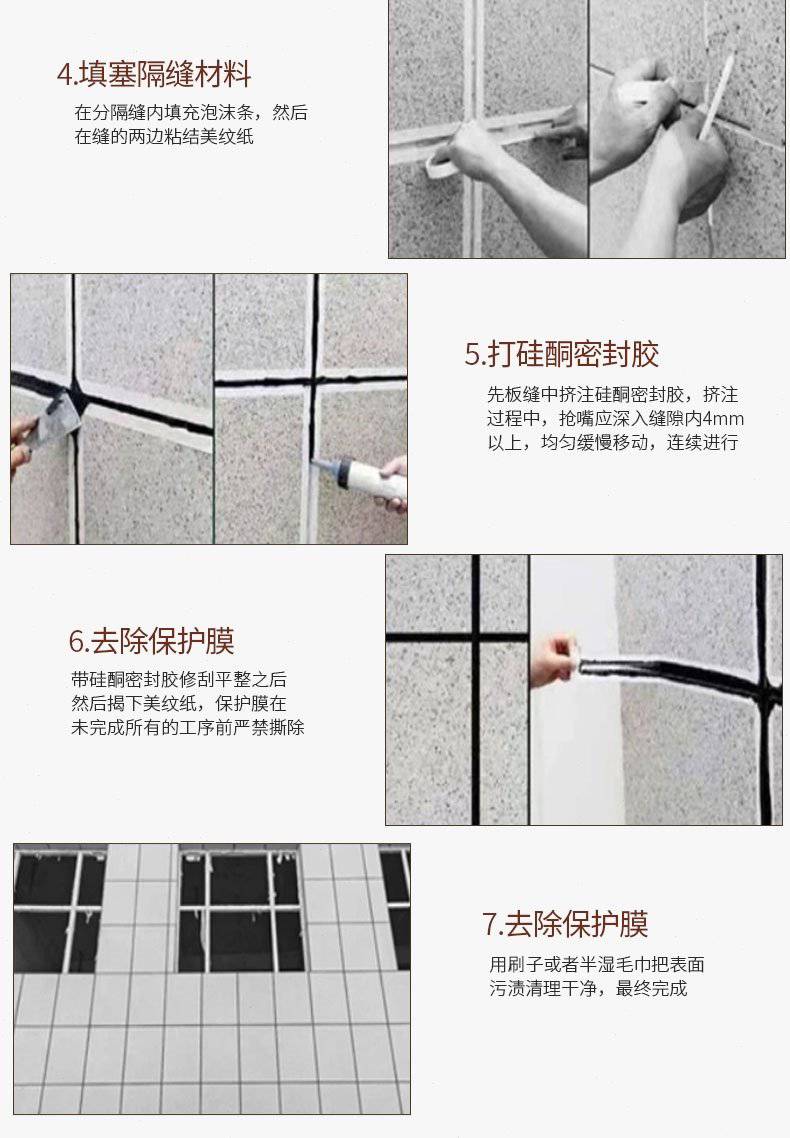 4.填塞隔缝材料

在分隔缝内填充泡沫条，然后在缝的两边粘结美纹纸

5.打硅酮密封胶

先板缝中挤注硅酮密封胶，挤注过程中，抢嘴应深入缝隙内4mm以上，均匀缓慢移动，连续进行

6.去除保护膜

带硅酮密封胶修刮平整之后然后揭下美纹纸，保护膜在未完成所有的工序前严禁撕除

7.去除保护膜

用刷子或者半湿毛巾把表面污渍清理干净，最终完成