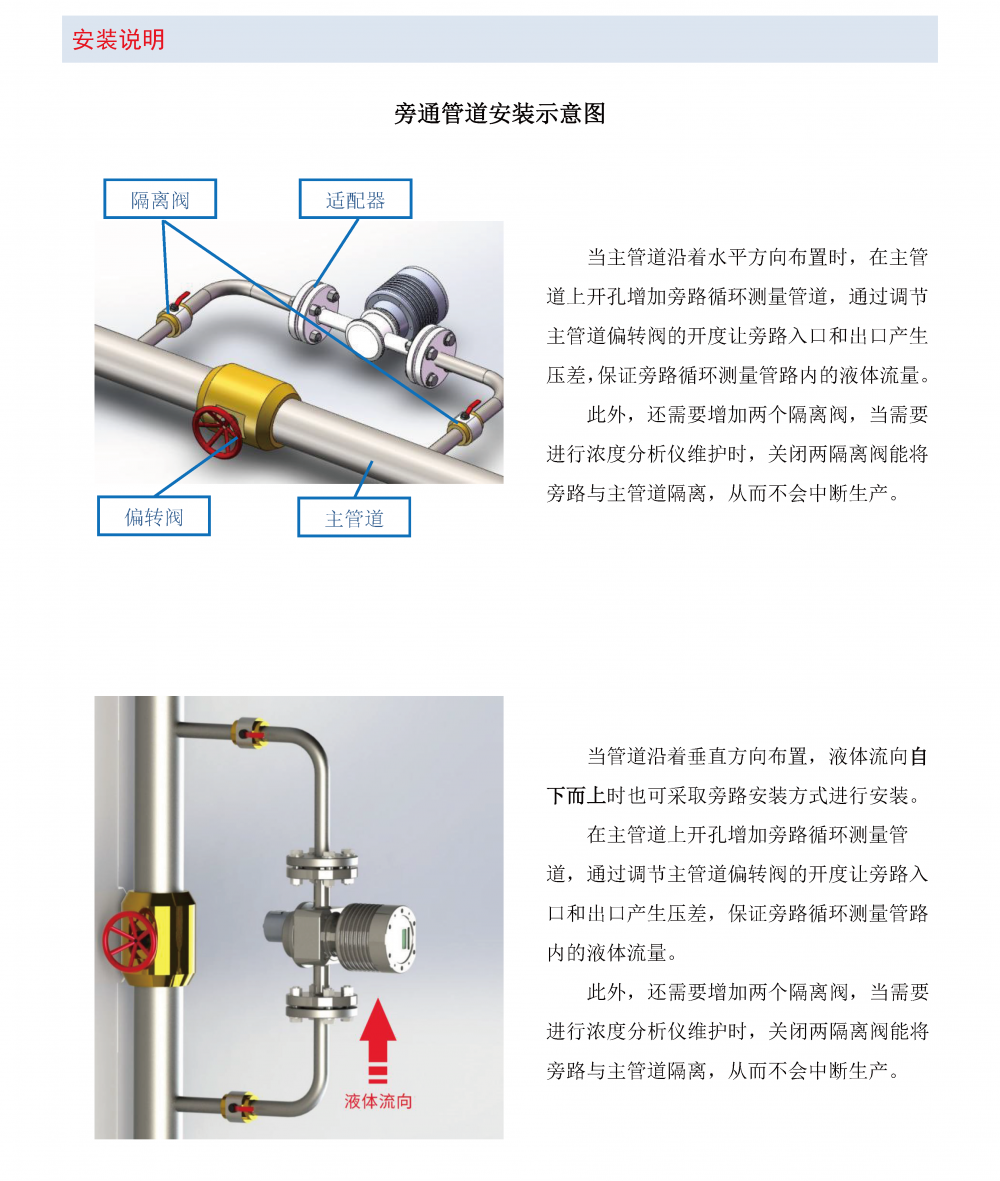 安装说明

旁通管道安装示意图

隔离阀

适配器

偏转阀

主管道

当主管道沿着水平方向布置时，在主管道上开孔增加旁路循环测量管道，通过调节主管道偏转阀的开度让旁路入口和出口产生压差，保证旁路循环测量管路内的液体流量。

此外，还需要增加两个隔离阀，当需要进行浓度分析仪维护时，关闭两隔离阀能将旁路与主管道隔离，从而不会中断生产。

液体流向

当管道沿着垂直方向布置，液体流向自下而上时也可采取旁路安装方式进行安装。

在主管道上开孔增加旁路循环测量管道，通过调节主管道偏转阀的开度让旁路入口和出口产生压差，保证旁路循环测量管路内的液体流量。

此外，还需要增加两个隔离阀，当需要进行浓度分析仪维护时，关闭两隔离阀能将旁路与主管道隔离，从而不会中断生产。