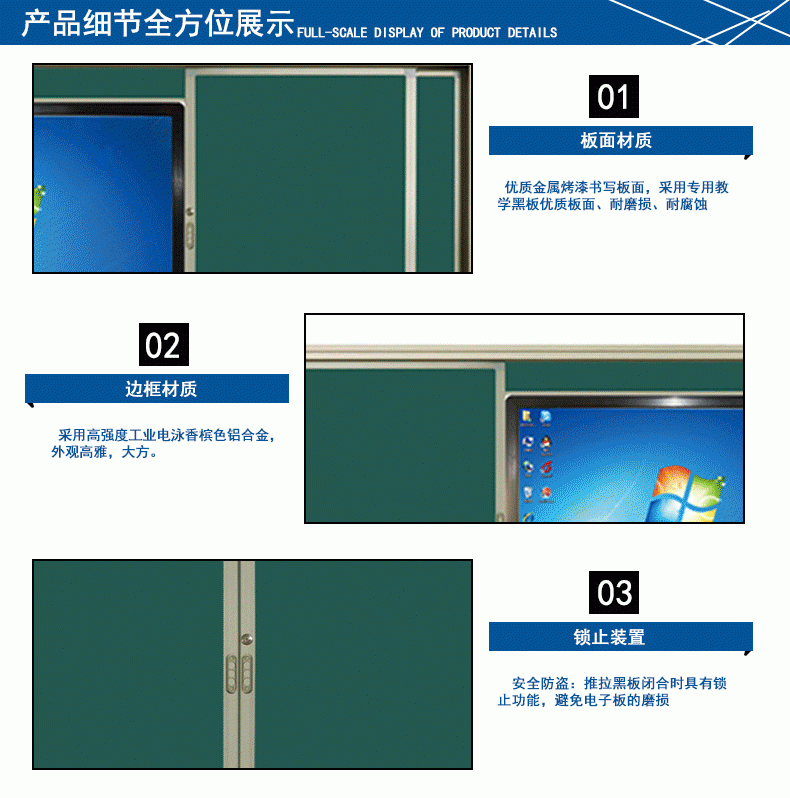 产品细节全方位展示 FULL-SCALE DISPLAY OF PRODUCT DETAILS

01

板面材质

优质金属烤漆书写板面，采用专用教学黑板优质板面、耐磨损、耐腐蚀

02

边框材质

采用高强度工业电泳香槟色铝合金，外观高雅，大方。

03

锁止装置

安全防盗：推拉黑板闭合时具有锁止功能，避免电子板的磨损