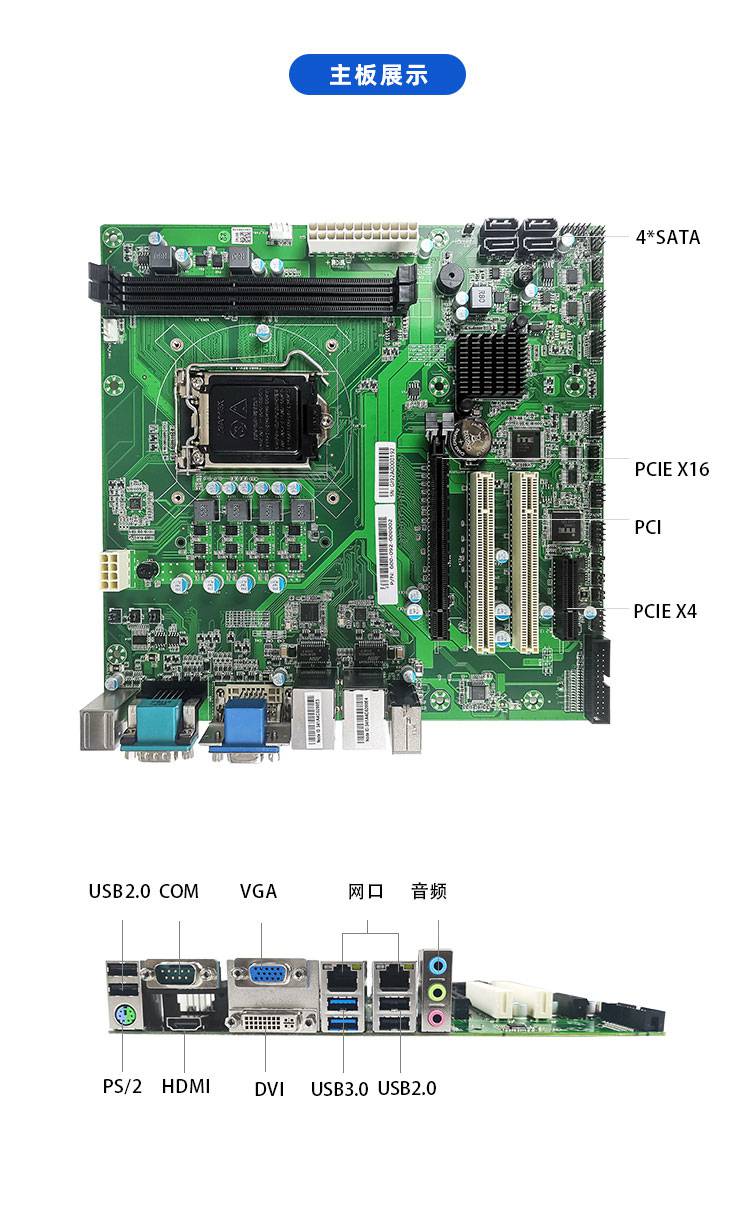 主板展示

4*SATA

PCIE X16

PCI

PCIE X4

USB2.0 COM VGA 网口 音频

PS/2 HDMI DVI USB3.0 USB2.0