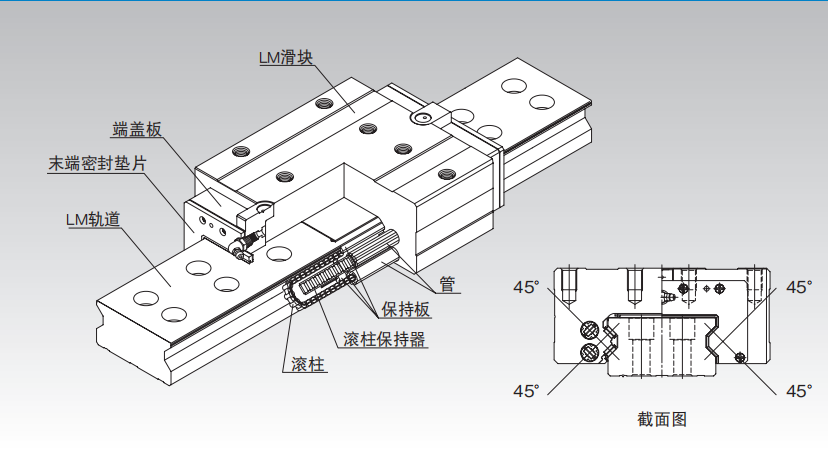 LM滑块

端盖板

末端密封垫片

LM轨道

管

保持板

滚柱保持器

滚柱

45°

45°

45°

45°

截面图