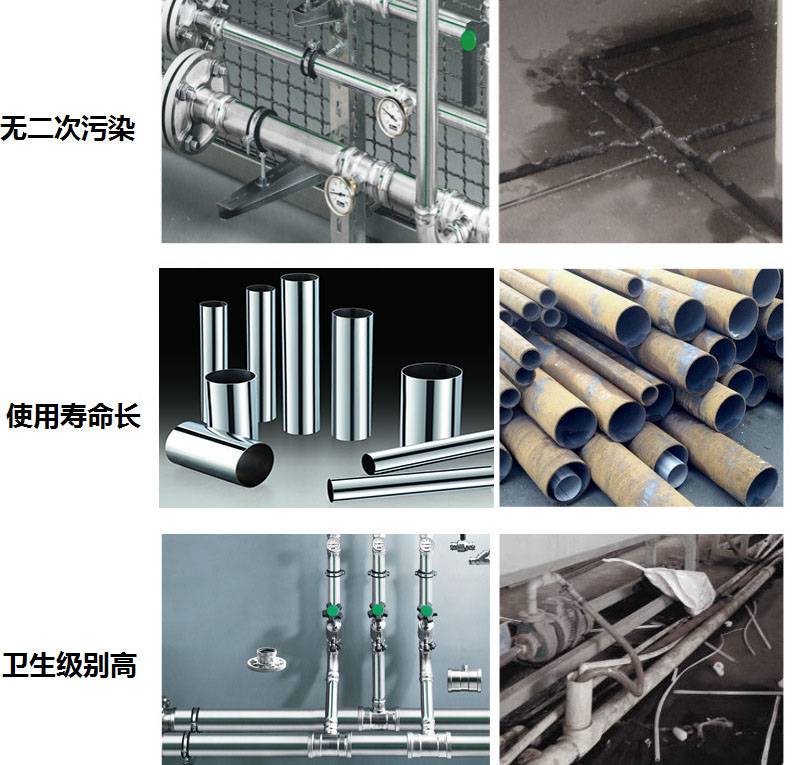 无二次污染

使用寿命长

卫生级别高