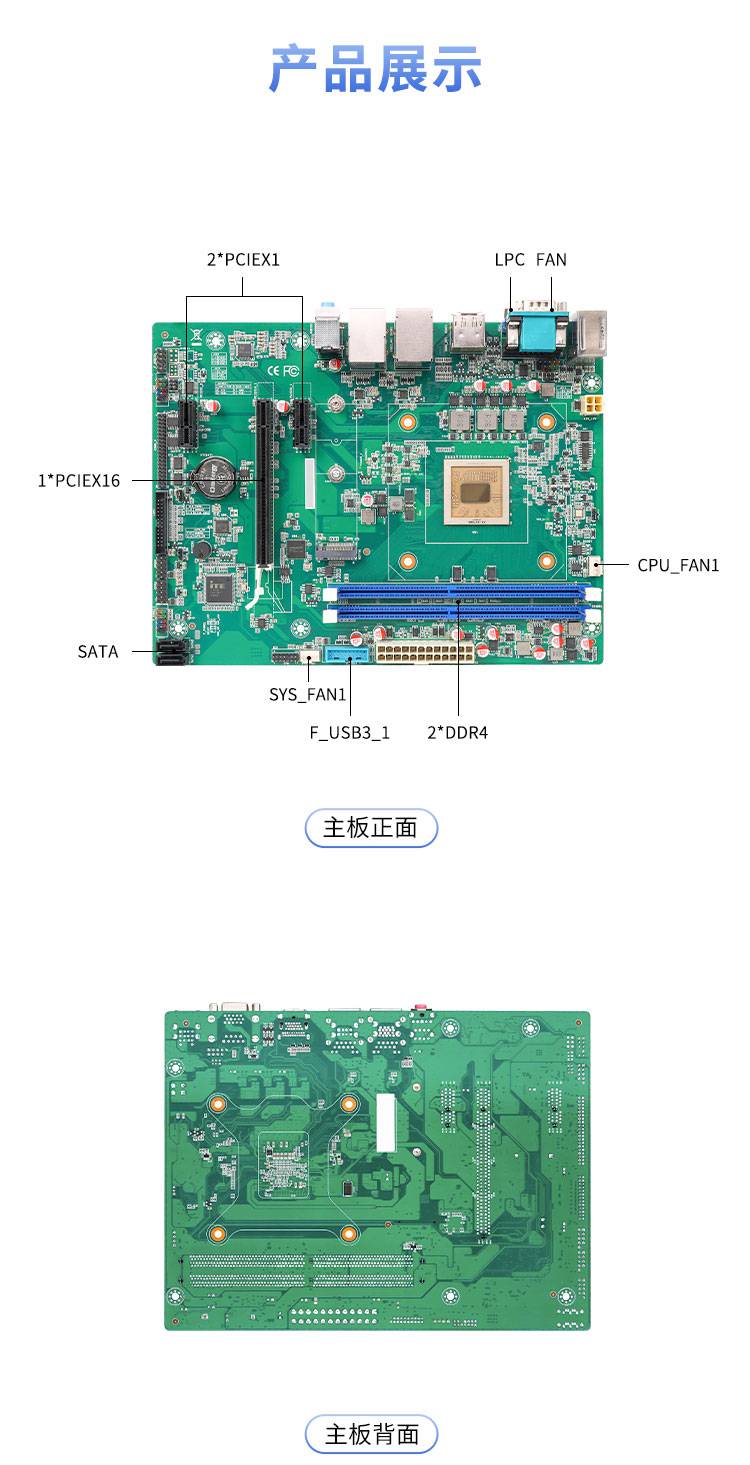 产品展示

2*PCIEX1

LPC FAN

1*PCIEX16

CPU_FAN1

SATA

SYS_FAN1

F_USB3_1

2*DDR4

主板正面

主板背面