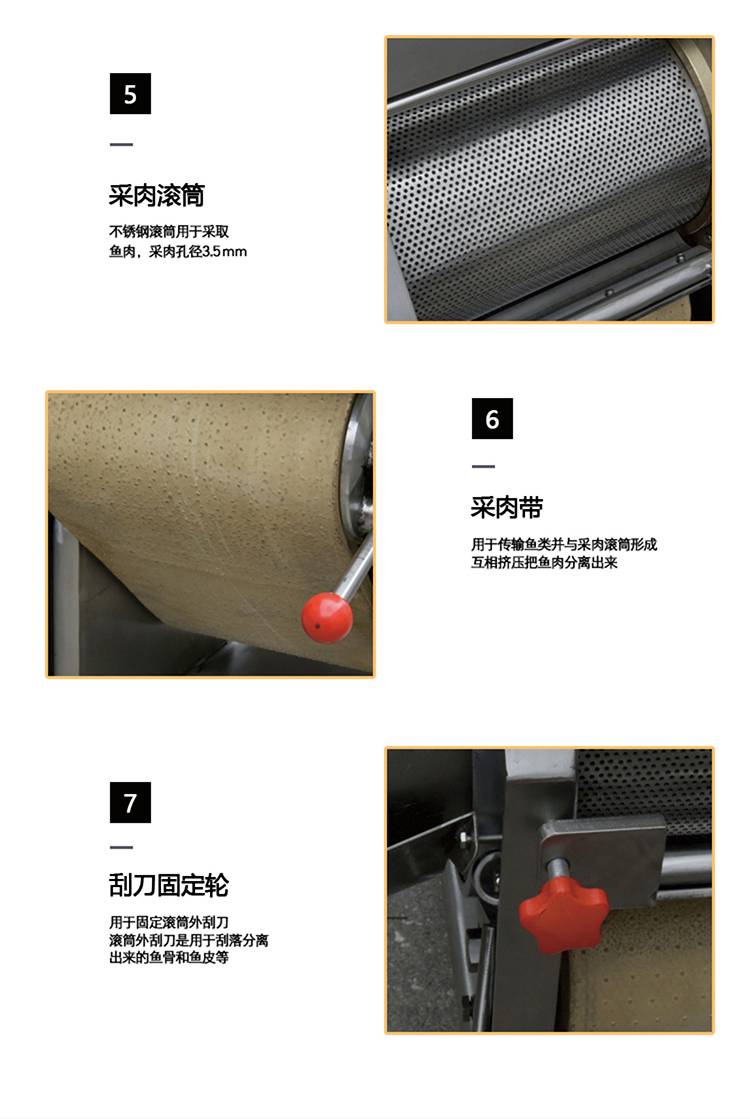 5

采肉滚筒

不锈钢滚筒用于采取鱼肉，采肉孔径3.5mm

6

采肉带

用于传输鱼类并与采肉滚筒形成互相挤压把鱼肉分离出来

7

刮刀固定轮

用于固定滚筒外刮刀
滚筒外刮刀是用于刮落分离出来的鱼骨和鱼皮等