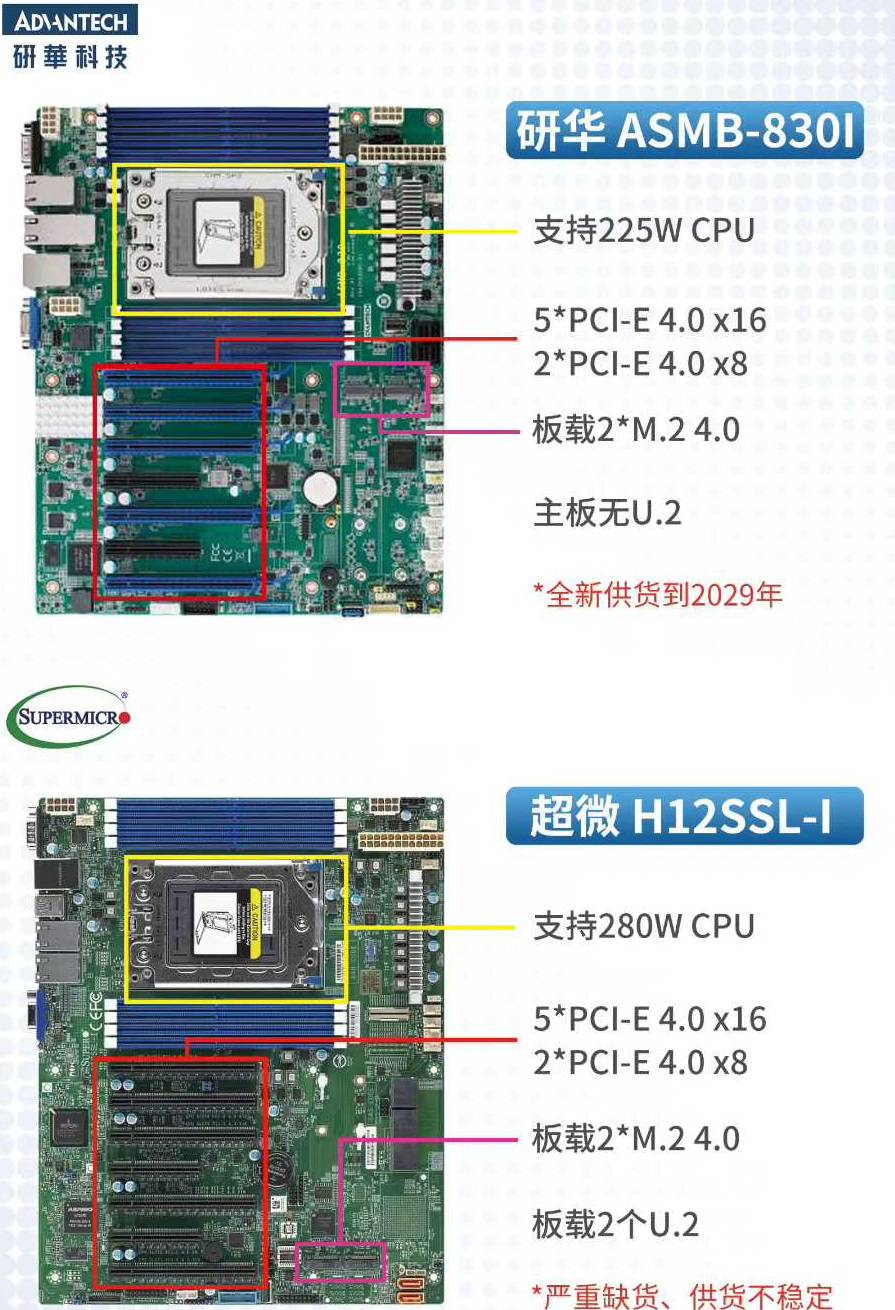 ADVANTECH
研華科技

研华 ASMB-830I

支持225W CPU

5*PCI-E 4.0 x16
2*PCI-E 4.0 x8

板载2*M.2 4.0

主板无U.2

*全新供货到2029年

SUPERMICRO

超微 H12SSL-I

支持280W CPU

5*PCI-E 4.0 x16
2*PCI-E 4.0 x8

板载2*M.2 4.0

板载2个U.2

*严重缺货、供货不稳定