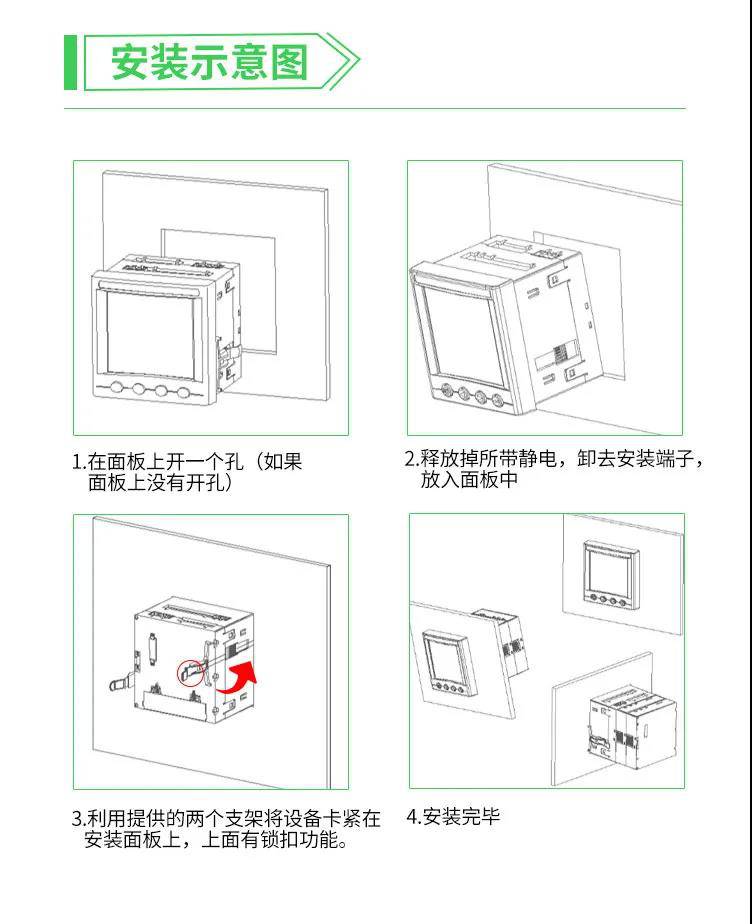 安装示意图

1.在面板上开一个孔（如果面板上没有开孔）

2.释放掉所带静电，卸去安装端子，放入面板中

3.利用提供的两个支架将设备卡紧在安装面板上，上面有锁扣功能。

4.安装完毕