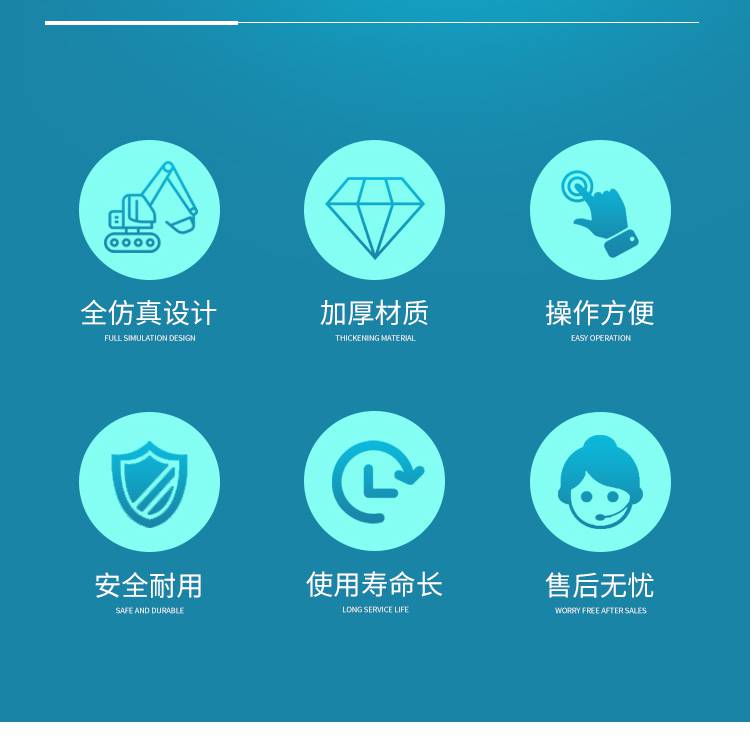 全仿真设计
FULL SIMULATION DESIGN

加厚材质
THICKENING MATERIAL

操作方便
EASY OPERATION

安全耐用
SAFE AND DURABLE

使用寿命长
LONG SERVICE LIFE

售后无忧
WORRY FREE AFTER SALES