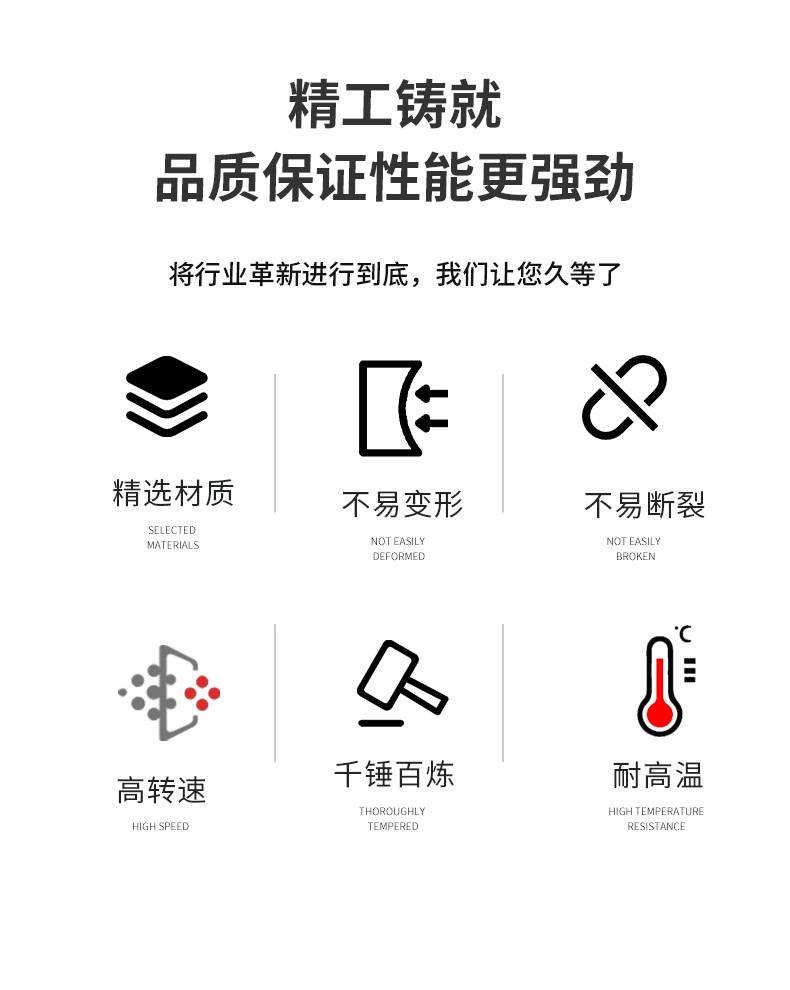 精工铸就
品质保证性能更强劲

将行业革新进行到底，我们让您久等了

精选材质
SELECTED
MATERIALS

不易变形
NOT EASILY
DEFORMED

不易断裂
NOT EASILY
BROKEN

高转速
HIGH SPEED

千锤百炼
THOROUGHLY
TEMPERED

°C

耐高温
HIGH TEMPERATURE
RESISTANCE